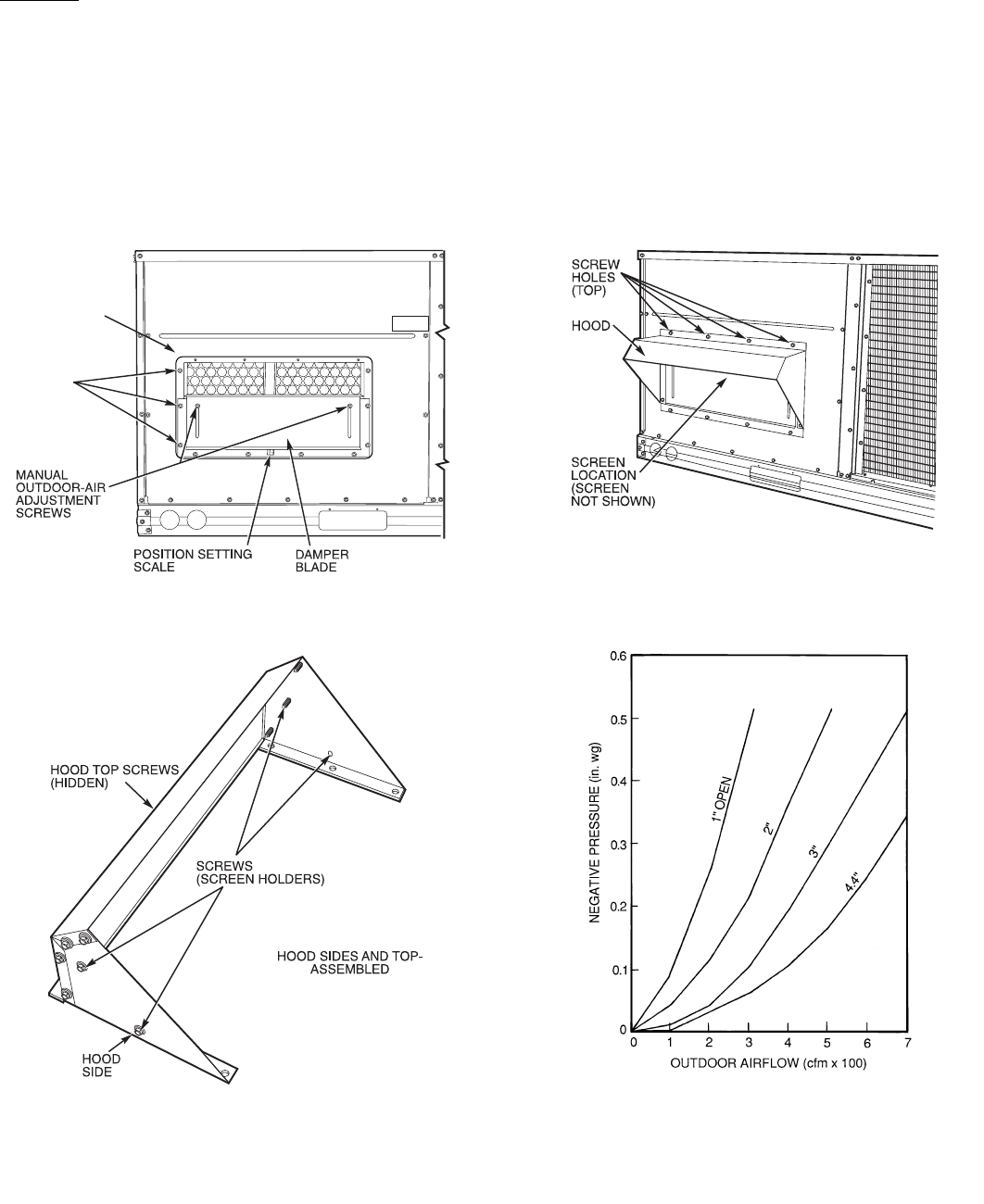 MANUAL OUTDOOR-AIR ADJUSTMENT SCREWS

POSITION SETTING SCALE

DAMPER BLADE

SCREW HOLES (TOP)

HOOD

SCREEN LOCATION (SCREEN NOT SHOWN)

HOOD TOP SCREWS (HIDDEN)

SCREWS (SCREEN HOLDERS)

HOOD SIDES AND TOP-ASSEMBLED

HOOD SIDE

NEGATIVE PRESSURE (in. wg)

0.6
0.5
0.4
0.3
0.2
0.1
0

1" OPEN
2"
3"
4.4"

0 1 2 3 4 5 6 7

OUTDOOR AIRFLOW (cfm x 100)