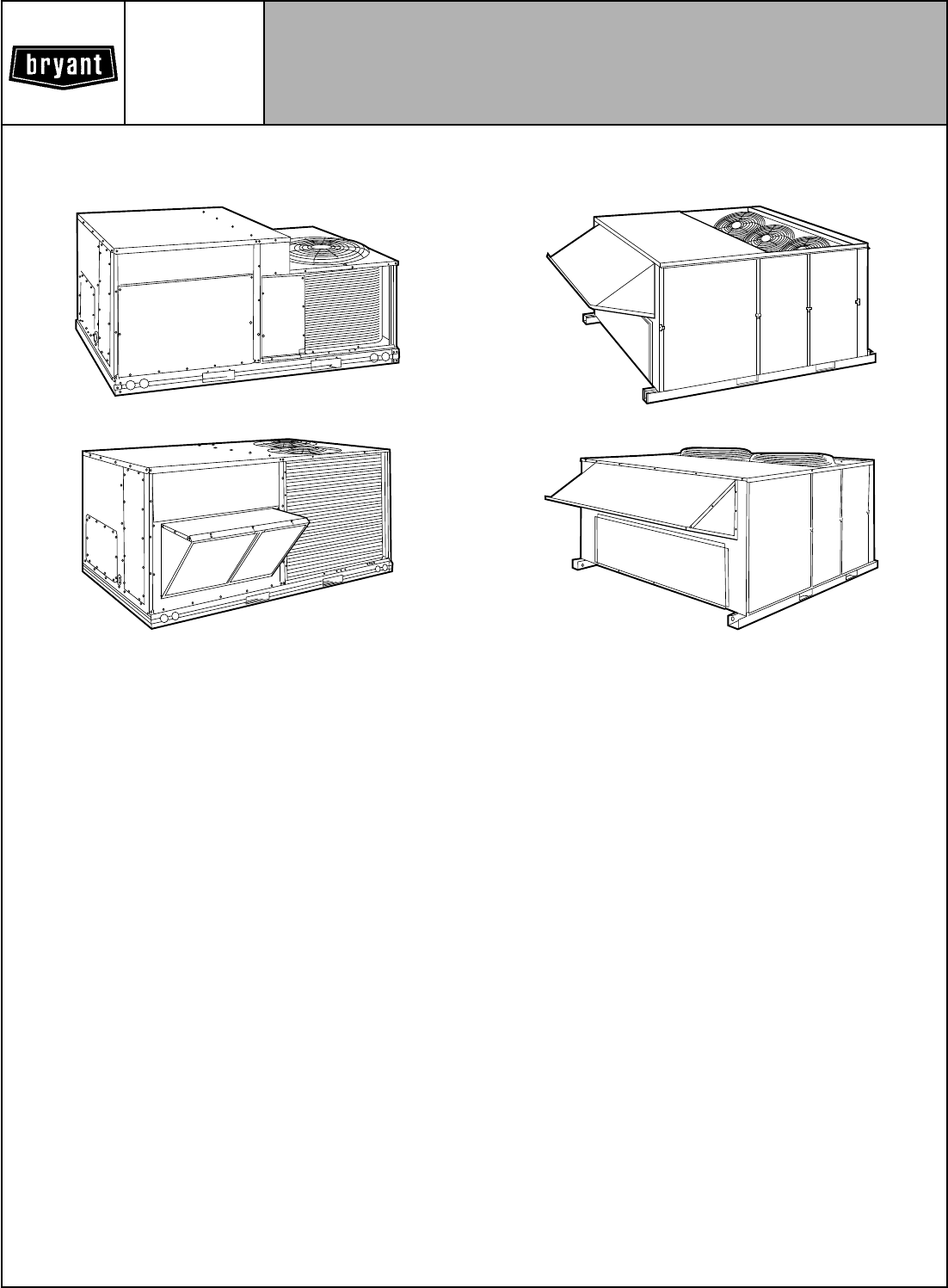 bryant