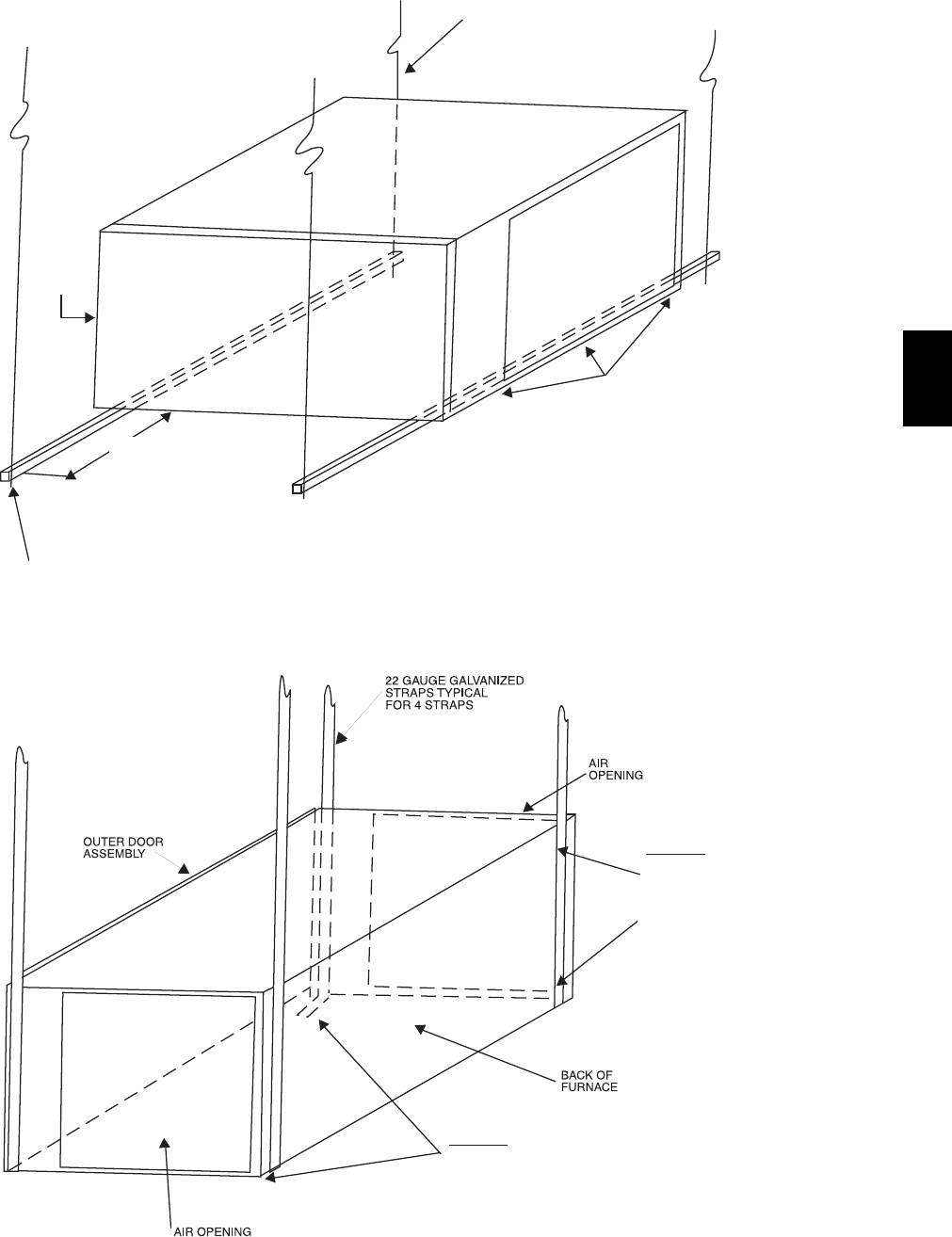 22 GAUGE GALVANIZED STRAPS TYPICAL FOR 4 STRAPS

AIR OPENING

OUTER DOOR ASSEMBLY

BACK OF FURNACE

AIR OPENING