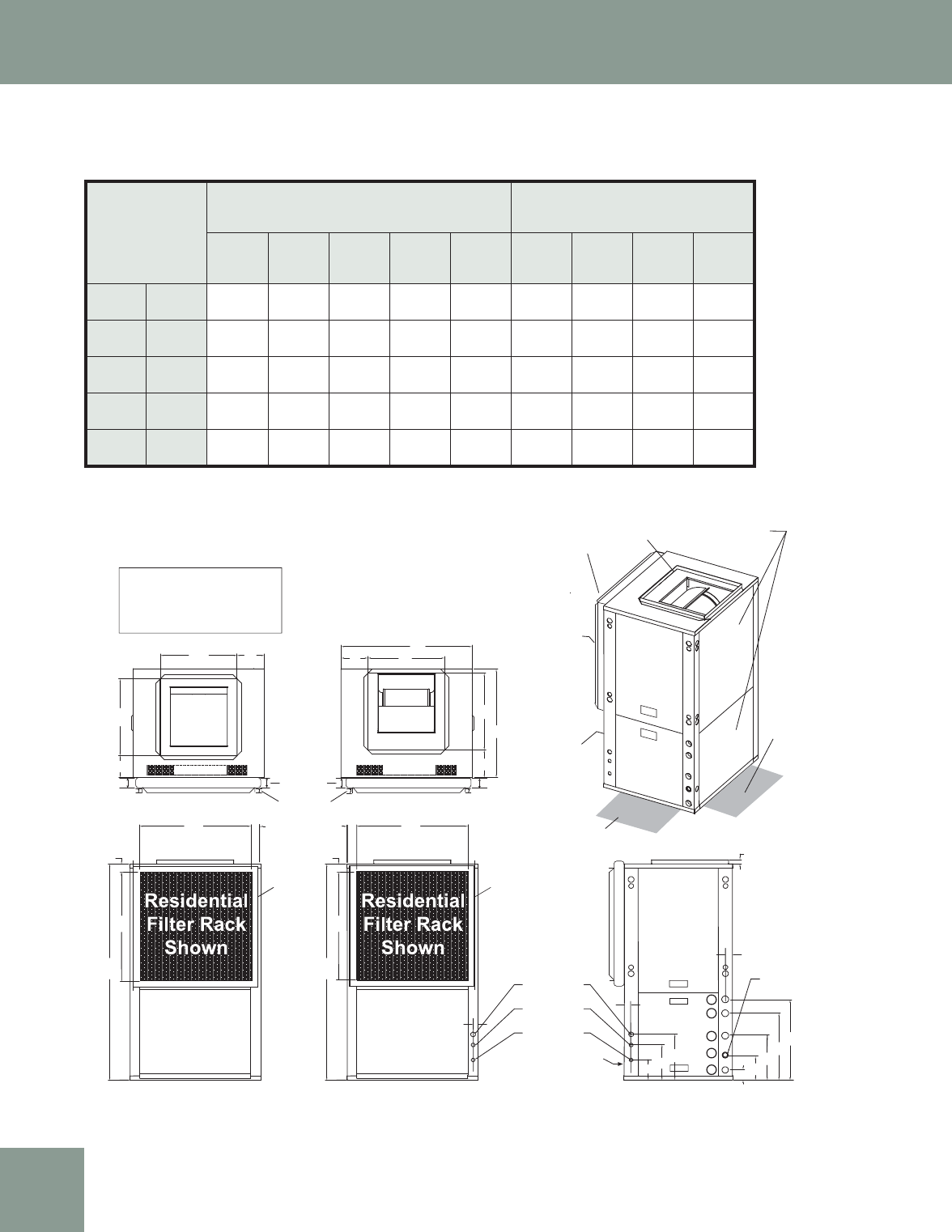 Residential Filter Rack Shown

Residential Filter Rack Shown