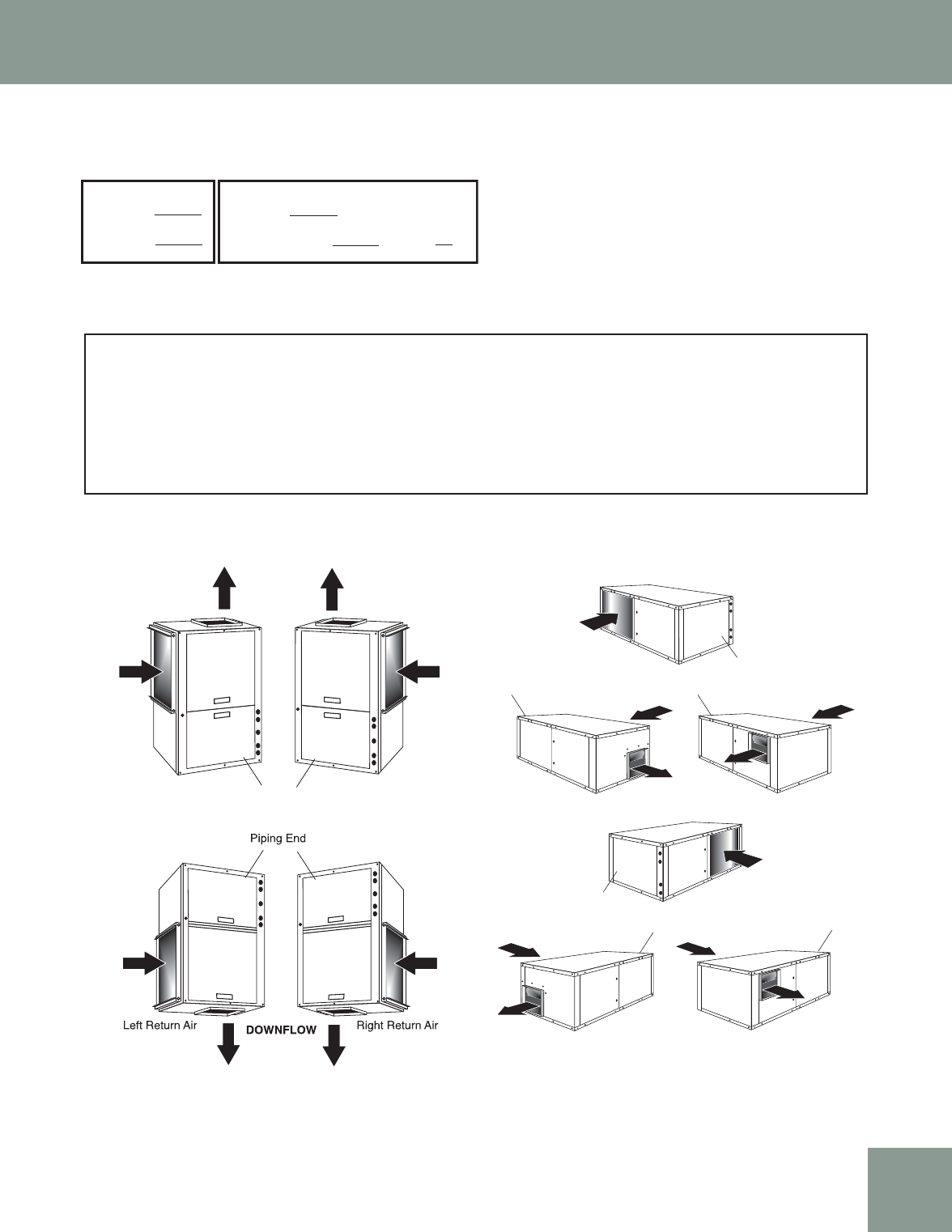 Piping End

Left Return Air

DOWNFLOW

Right Return Air