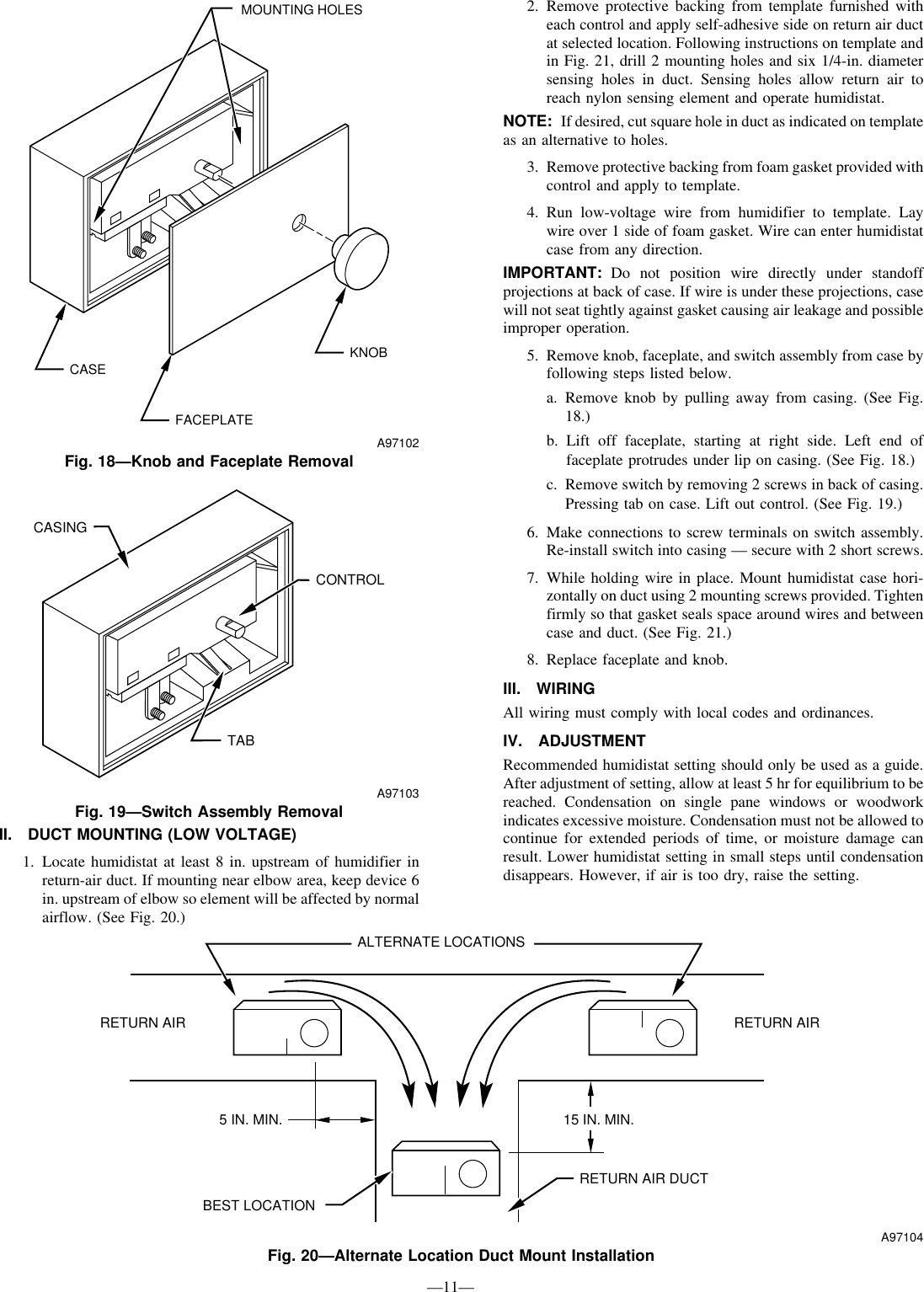 MOUNTING HOLES

CASE

KNOB

FACEPLATE

A97102

Fig. 18—Knob and Faceplate Removal

CASING

CONTROL

TAB

A97103

Fig. 19—Switch Assembly Removal

II. DUCT MOUNTING (LOW VOLTAGE)

1. Locate humidistat at least 8 in. upstream of humidifier in return-air duct. If mounting near elbow area, keep device 6 in. upstream of elbow so element will be affected by normal airflow. (See Fig. 20.)

2. Remove protective backing from template furnished with each control and apply self-adhesive side on return air duct at selected location. Following instructions on template and in Fig. 21, drill 2 mounting holes and six 1/4-in. diameter sensing holes in duct. Sensing holes allow return air to reach nylon sensing element and operate humidistat.

NOTE: If desired, cut square hole in duct as indicated on template as an alternative to holes.

3. Remove protective backing from foam gasket provided with control and apply to template.

4. Run low-voltage wire from humidifier to template. Lay wire over 1 side of foam gasket. Wire can enter humidistat case from any direction.

IMPORTANT: Do not position wire directly under standoff projections at back of case. If wire is under these projections, case will not seat tightly against gasket causing air leakage and possible improper operation.

5. Remove knob, faceplate, and switch assembly from case by following steps listed below.

a. Remove knob by pulling away from casing. (See Fig. 18.)

b. Lift off faceplate, starting at right side. Left end of faceplate protrudes under lip on casing. (See Fig. 18.)

c. Remove switch by removing 2 screws in back of casing. Pressing tab on case. Lift out control. (See Fig. 19.)

6. Make connections to screw terminals on switch assembly. Re-install switch into casing — secure with 2 short screws.

7. While holding wire in place. Mount humidistat case horizontally on duct using 2 mounting screws provided. Tighten firmly so that gasket seals space around wires and between case and duct. (See Fig. 21.)

8. Replace faceplate and knob.

III. WIRING

All wiring must comply with local codes and ordinances.

IV. ADJUSTMENT

Recommended humidistat setting should only be used as a guide. After adjustment of setting, allow at least 5 hr for equilibrium to be reached. Condensation on single pane windows or woodwork indicates excessive moisture. Condensation must not be allowed to continue for extended periods of time, or moisture damage can result. Lower humidistat setting in small steps until condensation disappears. However, if air is too dry, raise the setting.

ALTERNATE LOCATIONS

RETURN AIR

RETURN AIR

5 IN. MIN.

15 IN. MIN.

RETURN AIR DUCT

BEST LOCATION

A97104

Fig. 20—Alternate Location Duct Mount Installation

—11—