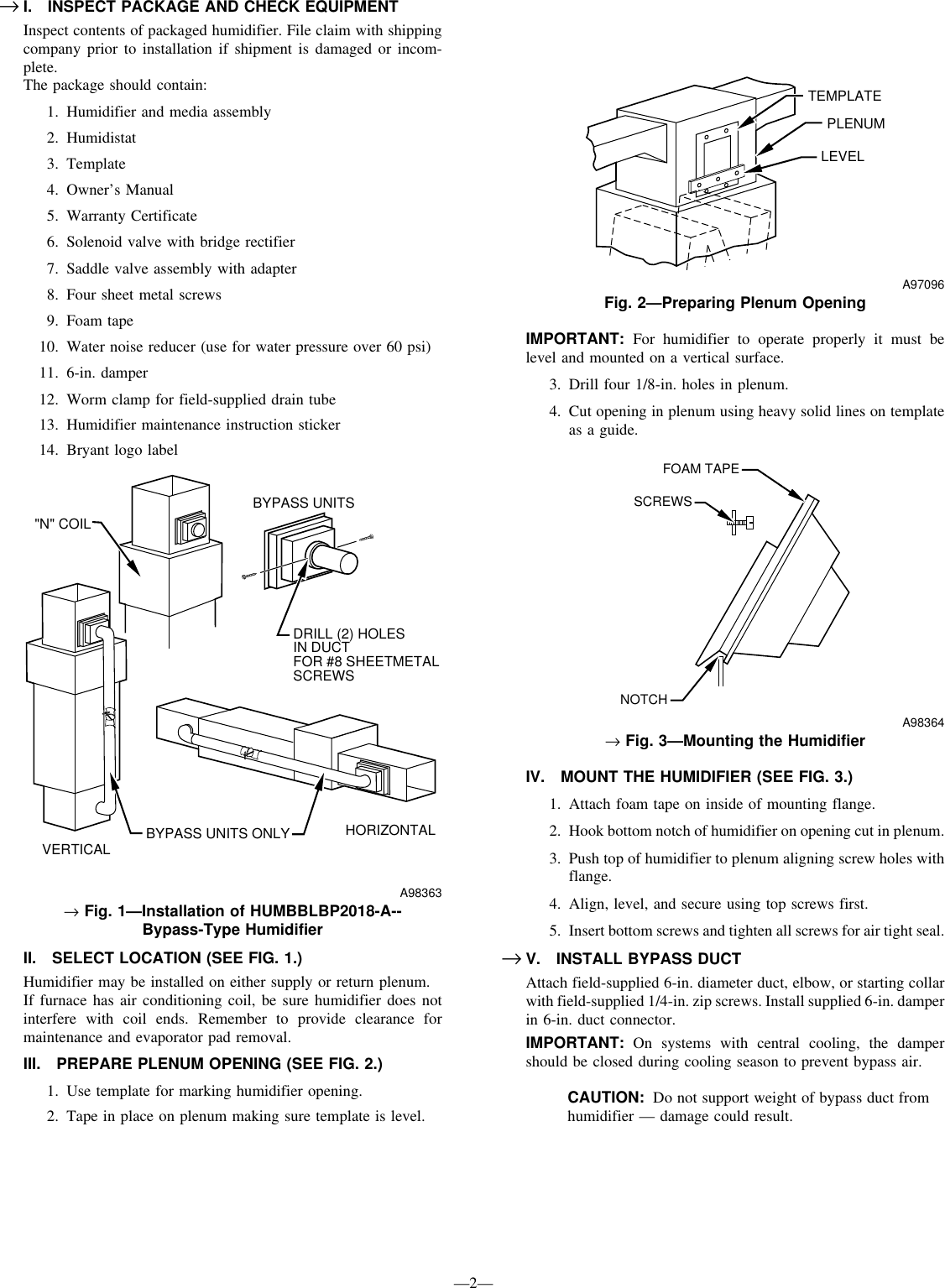 → I. INSPECT PACKAGE AND CHECK EQUIPMENT

Inspect contents of packaged humidifier. File claim with shipping company prior to installation if shipment is damaged or incomplete.
The package should contain:

1. Humidifier and media assembly
2. Humidistat
3. Template
4. Owner's Manual
5. Warranty Certificate
6. Solenoid valve with bridge rectifier
7. Saddle valve assembly with adapter
8. Four sheet metal screws
9. Foam tape
10. Water noise reducer (use for water pressure over 60 psi)
11. 6-in. damper
12. Worm clamp for field-supplied drain tube
13. Humidifier maintenance instruction sticker
14. Bryant logo label

"N" COIL
BYPASS UNITS
DRILL (2) HOLES IN DUCT FOR #8 SHEETMETAL SCREWS
VERTICAL
BYPASS UNITS ONLY
HORIZONTAL
A98363

→ Fig. 1—Installation of HUMBBLBP2018-A-- Bypass-Type Humidifier

II. SELECT LOCATION (SEE FIG. 1.)

Humidifier may be installed on either supply or return plenum.
If furnace has air conditioning coil, be sure humidifier does not interfere with coil ends. Remember to provide clearance for maintenance and evaporator pad removal.

III. PREPARE PLENUM OPENING (SEE FIG. 2.)

1. Use template for marking humidifier opening.
2. Tape in place on plenum making sure template is level.

TEMPLATE
PLENUM
LEVEL
A97096

Fig. 2—Preparing Plenum Opening

IMPORTANT: For humidifier to operate properly it must be level and mounted on a vertical surface.

3. Drill four 1/8-in. holes in plenum.
4. Cut opening in plenum using heavy solid lines on template as a guide.

FOAM TAPE
SCREWS
NOTCH
A98364

→ Fig. 3—Mounting the Humidifier

IV. MOUNT THE HUMIDIFIER (SEE FIG. 3.)

1. Attach foam tape on inside of mounting flange.
2. Hook bottom notch of humidifier on opening cut in plenum.
3. Push top of humidifier to plenum aligning screw holes with flange.
4. Align, level, and secure using top screws first.
5. Insert bottom screws and tighten all screws for air tight seal.

→ V. INSTALL BYPASS DUCT

Attach field-supplied 6-in. diameter duct, elbow, or starting collar with field-supplied 1/4-in. zip screws. Install supplied 6-in. damper in 6-in. duct connector.

IMPORTANT: On systems with central cooling, the damper should be closed during cooling season to prevent bypass air.

CAUTION: Do not support weight of bypass duct from humidifier — damage could result.

—2—