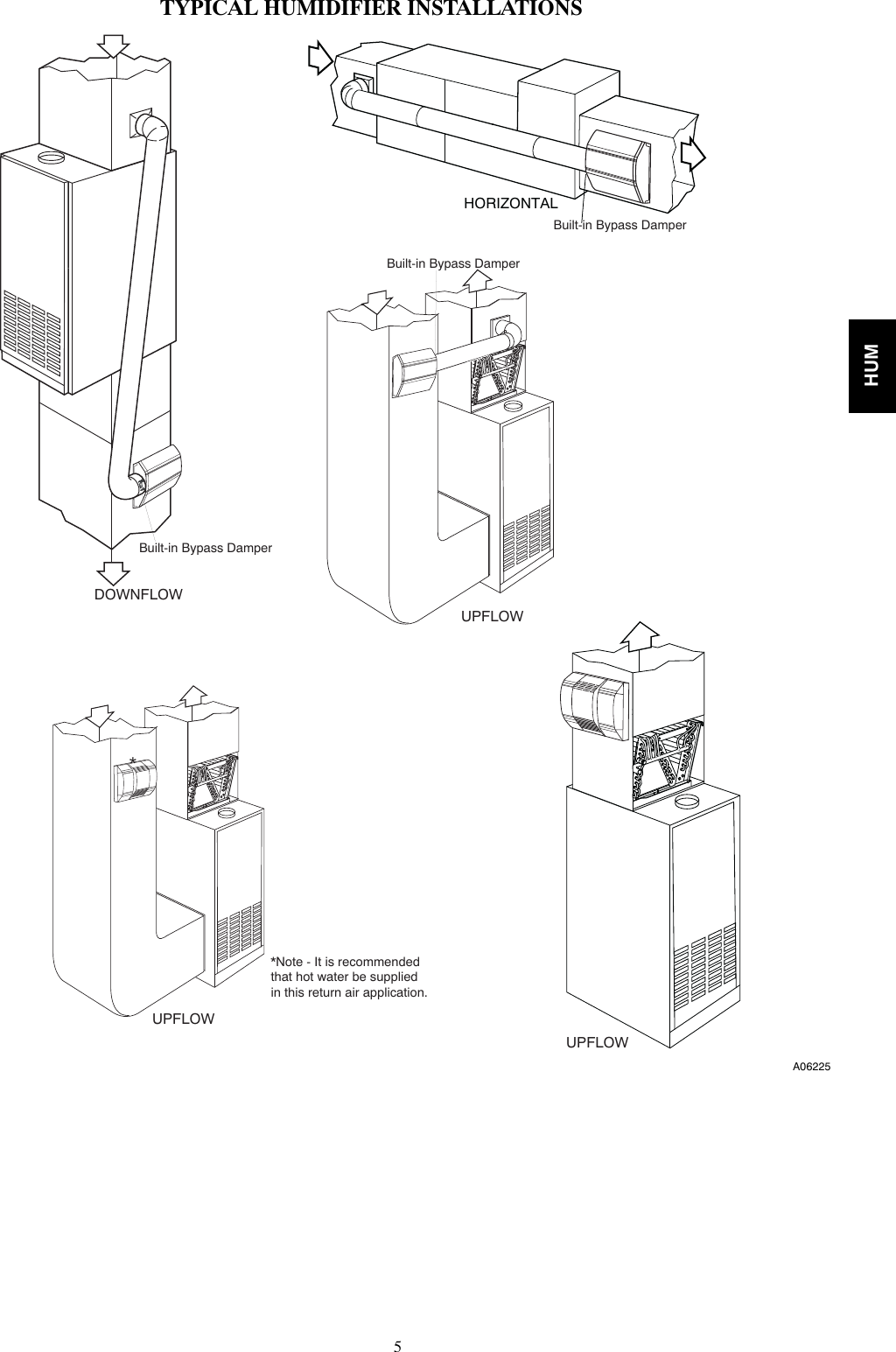 TYPICAL HUMIDIFIER INSTALLATIONS

HORIZONTAL

Built-in Bypass Damper

Built-in Bypass Damper

HUM

Built-in Bypass Damper

DOWNFLOW

UPFLOW

*

*Note - It is recommended that hot water be supplied in this return air application.

UPFLOW

UPFLOW

A06225

5