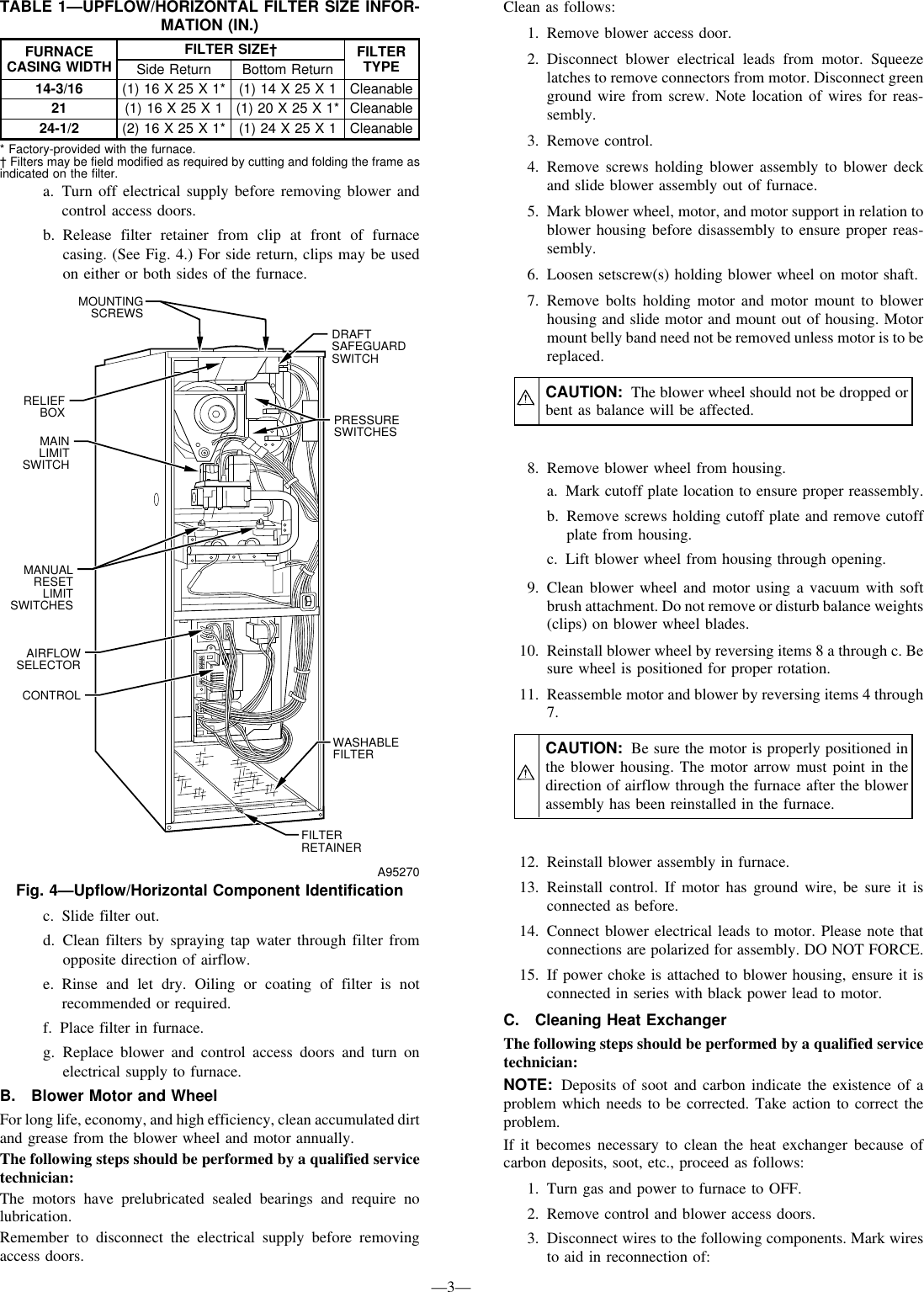 TABLE 1—UPFLOW/HORIZONTAL FILTER SIZE INFORMATION (IN.)

| FURNACE CASING WIDTH | FILTER SIZE† Side Return | FILTER SIZE† Bottom Return | FILTER TYPE |
|---|---|---|---|
| 14-3/16 | (1) 16 X 25 X 1* | (1) 14 X 25 X 1 | Cleanable |
| 21 | (1) 16 X 25 X 1 | (1) 20 X 25 X 1* | Cleanable |
| 24-1/2 | (2) 16 X 25 X 1* | (1) 24 X 25 X 1 | Cleanable |

* Factory-provided with the furnace.
† Filters may be field modified as required by cutting and folding the frame as indicated on the filter.

a. Turn off electrical supply before removing blower and control access doors.

b. Release filter retainer from clip at front of furnace casing. (See Fig. 4.) For side return, clips may be used on either or both sides of the furnace.

MOUNTING SCREWS
DRAFT SAFEGUARD SWITCH
RELIEF BOX
PRESSURE SWITCHES
MAIN LIMIT SWITCH
MANUAL RESET LIMIT SWITCHES
AIRFLOW SELECTOR
CONTROL
WASHABLE FILTER
FILTER RETAINER
A95270

Fig. 4—Upflow/Horizontal Component Identification

c. Slide filter out.

d. Clean filters by spraying tap water through filter from opposite direction of airflow.

e. Rinse and let dry. Oiling or coating of filter is not recommended or required.

f. Place filter in furnace.

g. Replace blower and control access doors and turn on electrical supply to furnace.

B. Blower Motor and Wheel

For long life, economy, and high efficiency, clean accumulated dirt and grease from the blower wheel and motor annually.

The following steps should be performed by a qualified service technician:

The motors have prelubricated sealed bearings and require no lubrication.

Remember to disconnect the electrical supply before removing access doors.

Clean as follows:

1. Remove blower access door.

2. Disconnect blower electrical leads from motor. Squeeze latches to remove connectors from motor. Disconnect green ground wire from screw. Note location of wires for reassembly.

3. Remove control.

4. Remove screws holding blower assembly to blower deck and slide blower assembly out of furnace.

5. Mark blower wheel, motor, and motor support in relation to blower housing before disassembly to ensure proper reassembly.

6. Loosen setscrew(s) holding blower wheel on motor shaft.

7. Remove bolts holding motor and motor mount to blower housing and slide motor and mount out of housing. Motor mount belly band need not be removed unless motor is to be replaced.

CAUTION: The blower wheel should not be dropped or bent as balance will be affected.

8. Remove blower wheel from housing.

a. Mark cutoff plate location to ensure proper reassembly.

b. Remove screws holding cutoff plate and remove cutoff plate from housing.

c. Lift blower wheel from housing through opening.

9. Clean blower wheel and motor using a vacuum with soft brush attachment. Do not remove or disturb balance weights (clips) on blower wheel blades.

10. Reinstall blower wheel by reversing items 8 a through c. Be sure wheel is positioned for proper rotation.

11. Reassemble motor and blower by reversing items 4 through 7.

CAUTION: Be sure the motor is properly positioned in the blower housing. The motor arrow must point in the direction of airflow through the furnace after the blower assembly has been reinstalled in the furnace.

12. Reinstall blower assembly in furnace.

13. Reinstall control. If motor has ground wire, be sure it is connected as before.

14. Connect blower electrical leads to motor. Please note that connections are polarized for assembly. DO NOT FORCE.

15. If power choke is attached to blower housing, ensure it is connected in series with black power lead to motor.

C. Cleaning Heat Exchanger

The following steps should be performed by a qualified service technician:

NOTE: Deposits of soot and carbon indicate the existence of a problem which needs to be corrected. Take action to correct the problem.

If it becomes necessary to clean the heat exchanger because of carbon deposits, soot, etc., proceed as follows:

1. Turn gas and power to furnace to OFF.

2. Remove control and blower access doors.

3. Disconnect wires to the following components. Mark wires to aid in reconnection of:

—3—