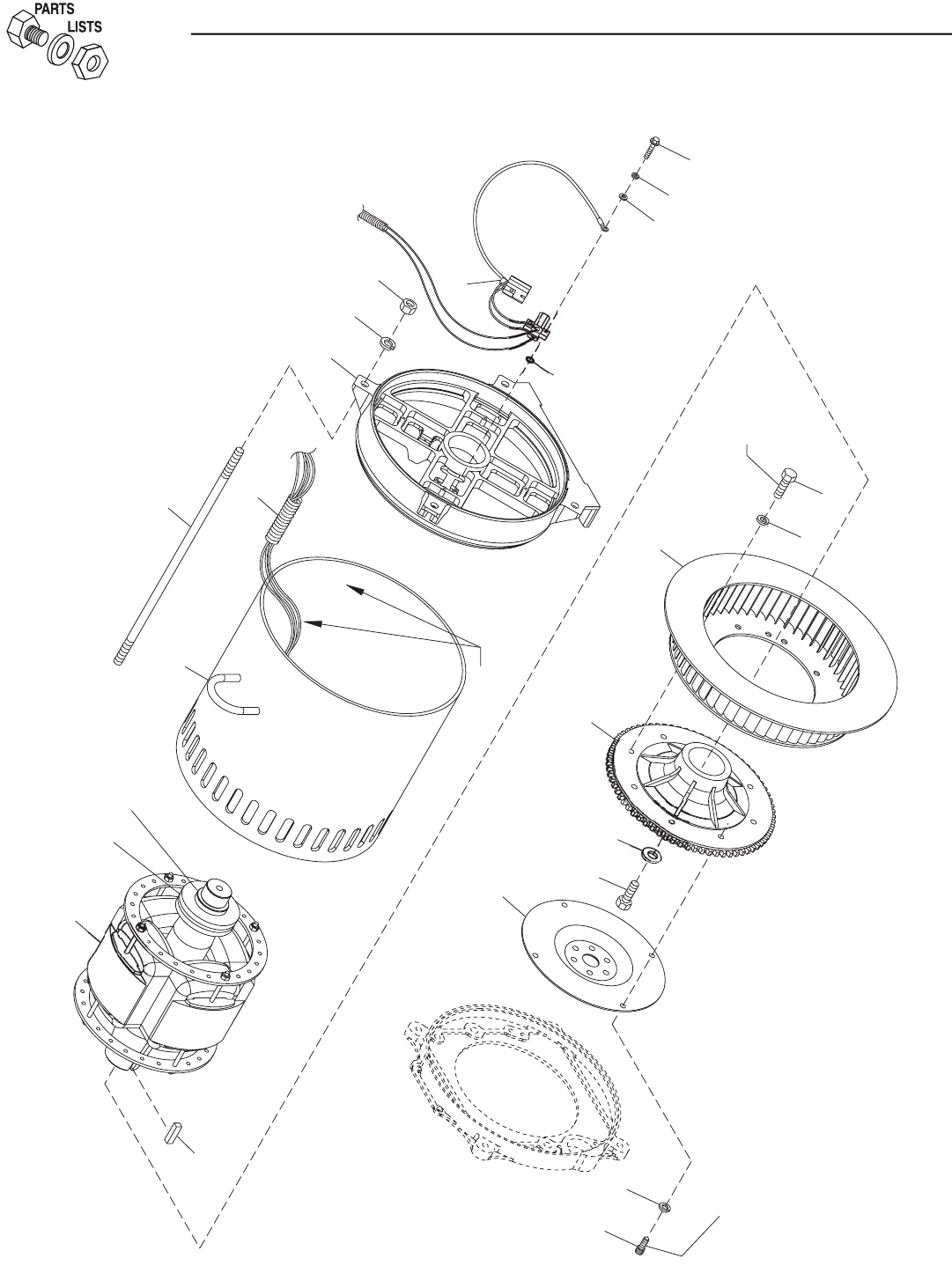 PARTS
LISTS