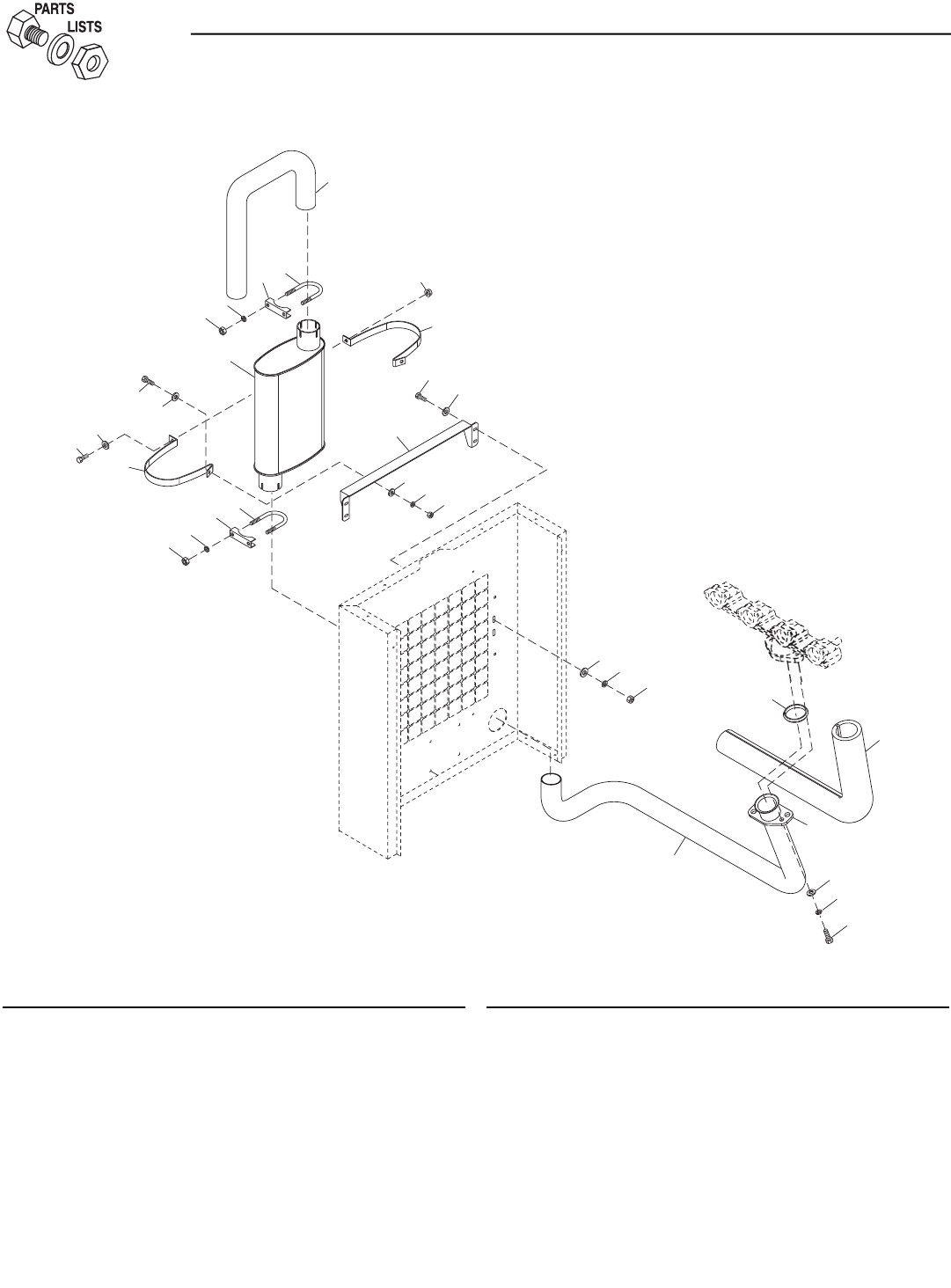 PARTS
LISTS