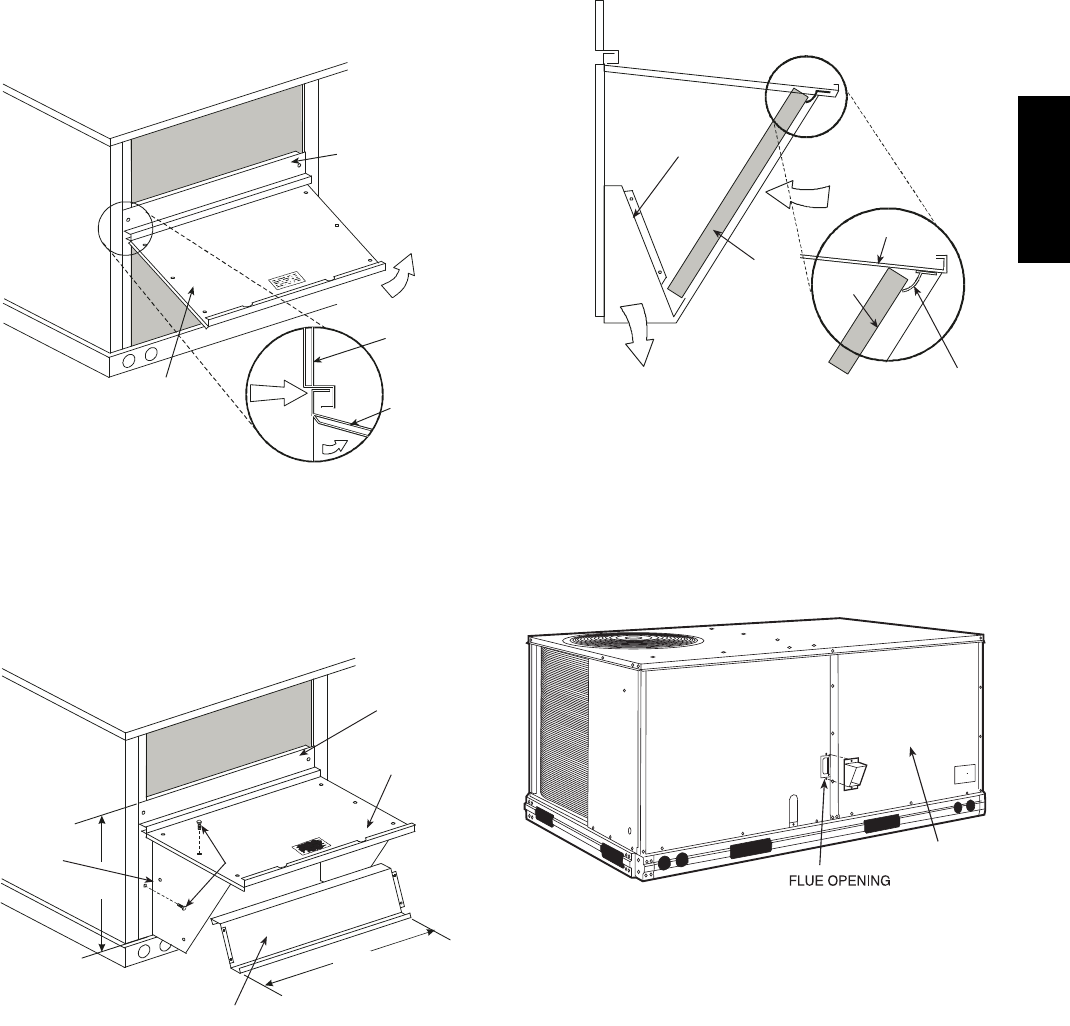 FLUE OPENING