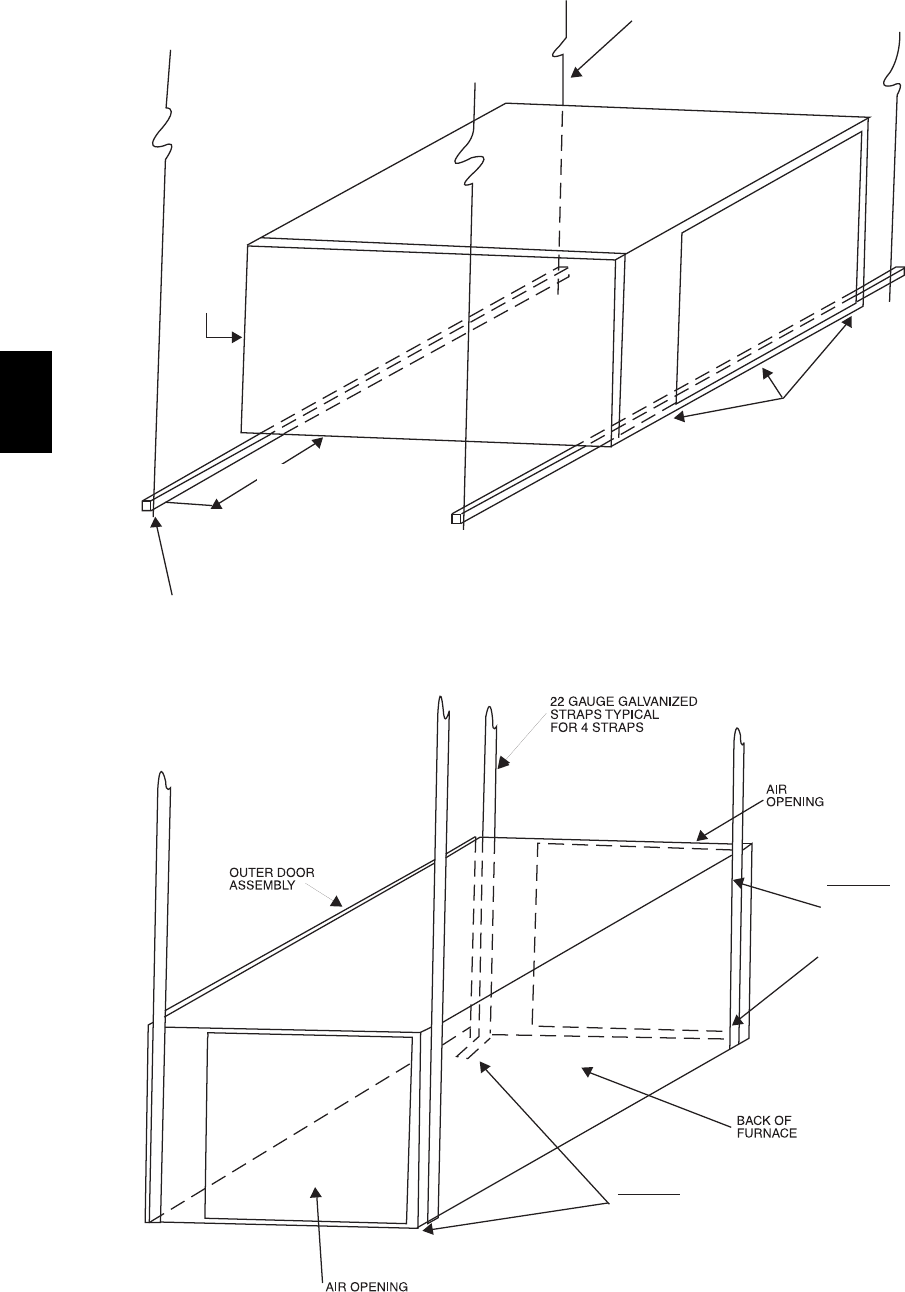 22 GAUGE GALVANIZED STRAPS TYPICAL FOR 4 STRAPS

AIR OPENING

OUTER DOOR ASSEMBLY

BACK OF FURNACE

AIR OPENING