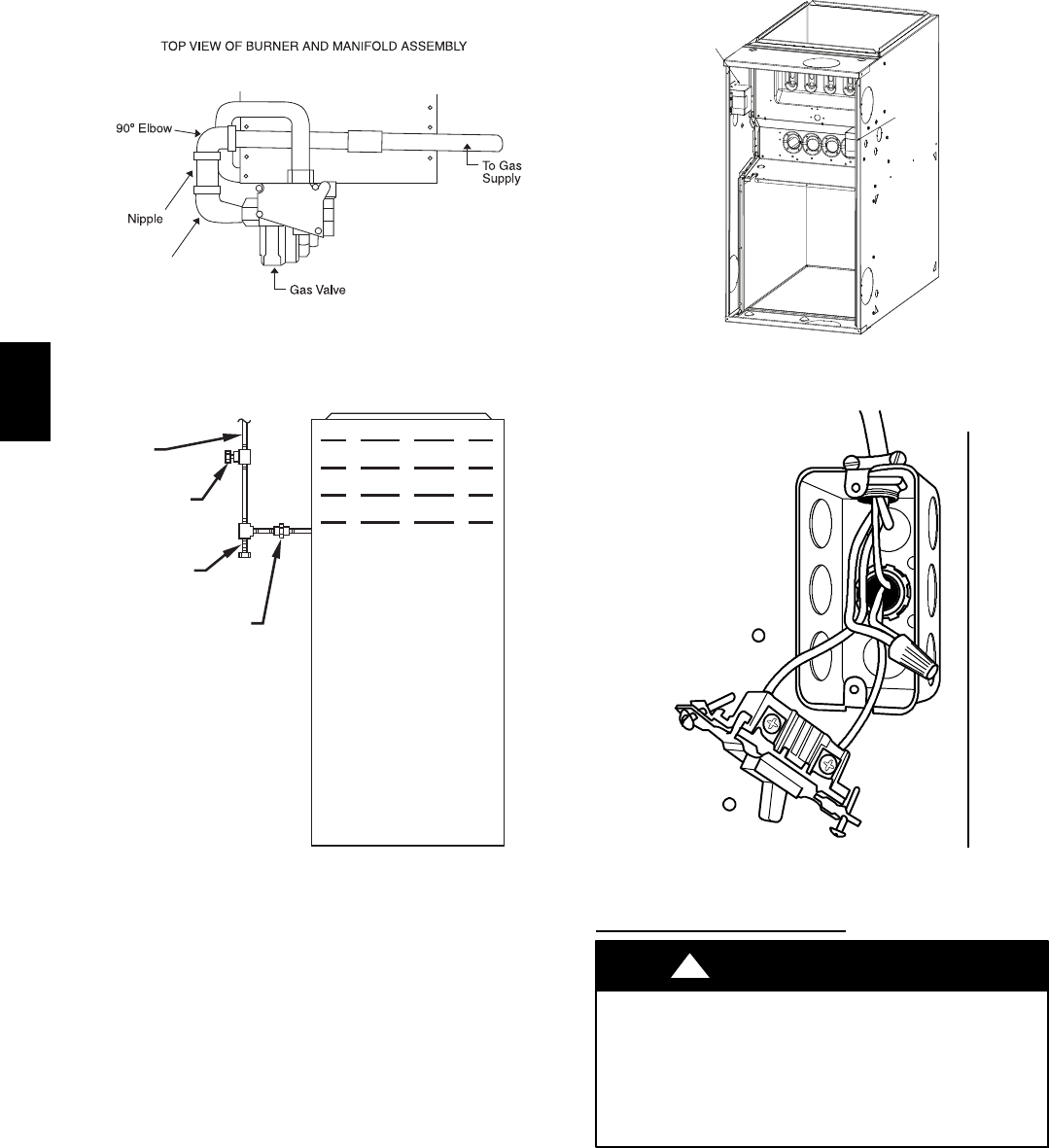 TOP VIEW OF BURNER AND MANIFOLD ASSEMBLY

90° Elbow

Nipple

To Gas Supply

Gas Valve