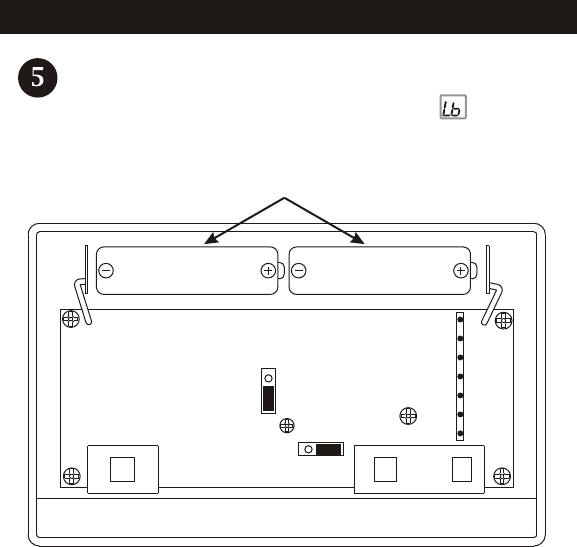 5

Lb