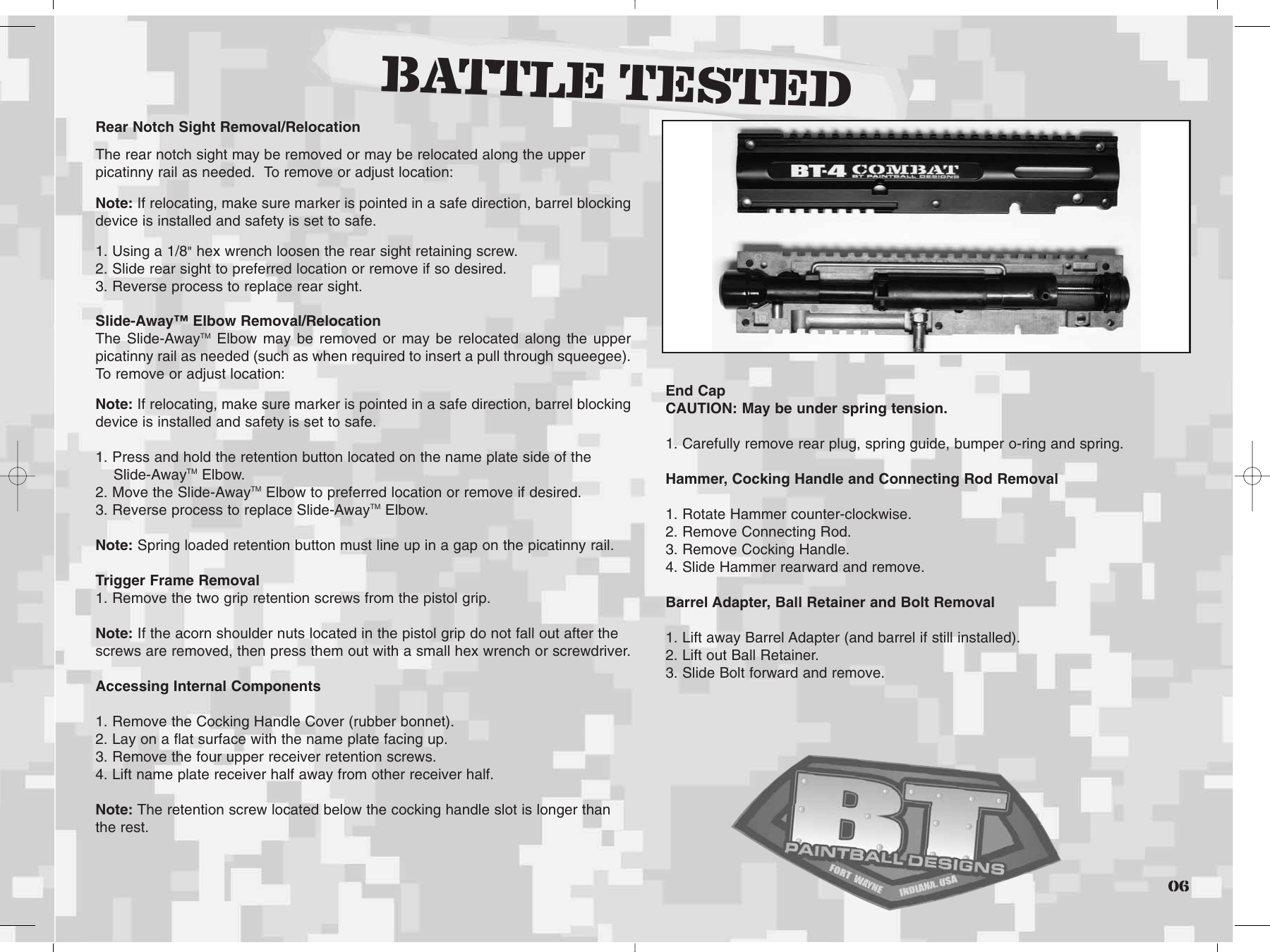 BATTLE TESTED

Rear Notch Sight Removal/Relocation

The rear notch sight may be removed or may be relocated along the upper picatinny rail as needed. To remove or adjust location:

Note: If relocating, make sure marker is pointed in a safe direction, barrel blocking device is installed and safety is set to safe.

1. Using a 1/8" hex wrench loosen the rear sight retaining screw.
2. Slide rear sight to preferred location or remove if so desired.
3. Reverse process to replace rear sight.

Slide-Away™ Elbow Removal/Relocation
The Slide-Away™ Elbow may be removed or may be relocated along the upper picatinny rail as needed (such as when required to insert a pull through squeegee). To remove or adjust location:

Note: If relocating, make sure marker is pointed in a safe direction, barrel blocking device is installed and safety is set to safe.

1. Press and hold the retention button located on the name plate side of the Slide-Away™ Elbow.
2. Move the Slide-Away™ Elbow to preferred location or remove if desired.
3. Reverse process to replace Slide-Away™ Elbow.

Note: Spring loaded retention button must line up in a gap on the picatinny rail.

Trigger Frame Removal
1. Remove the two grip retention screws from the pistol grip.

Note: If the acorn shoulder nuts located in the pistol grip do not fall out after the screws are removed, then press them out with a small hex wrench or screwdriver.

Accessing Internal Components

1. Remove the Cocking Handle Cover (rubber bonnet).
2. Lay on a flat surface with the name plate facing up.
3. Remove the four upper receiver retention screws.
4. Lift name plate receiver half away from other receiver half.

Note: The retention screw located below the cocking handle slot is longer than the rest.

BT-4 COMBAT
BT PAINTBALL DESIGNS

End Cap
CAUTION: May be under spring tension.

1. Carefully remove rear plug, spring guide, bumper o-ring and spring.

Hammer, Cocking Handle and Connecting Rod Removal

1. Rotate Hammer counter-clockwise.
2. Remove Connecting Rod.
3. Remove Cocking Handle.
4. Slide Hammer rearward and remove.

Barrel Adapter, Ball Retainer and Bolt Removal

1. Lift away Barrel Adapter (and barrel if still installed).
2. Lift out Ball Retainer.
3. Slide Bolt forward and remove.

BT
PAINTBALL DESIGNS
FORT WAYNE INDIANA, USA

06