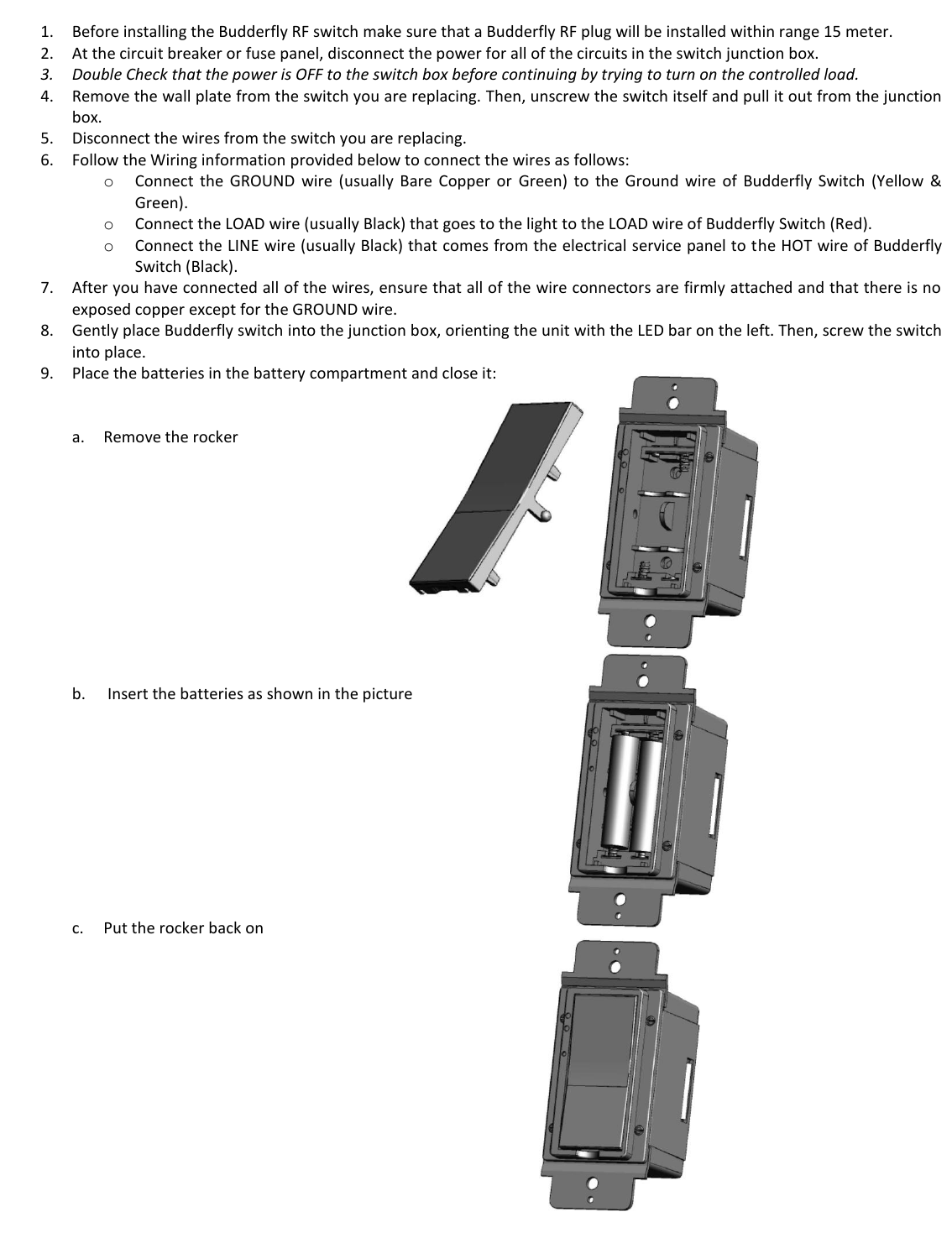 1. Before installing the Budderfly RF switch make sure that a Budderfly RF plug will be installed within range 15 meter.
2. At the circuit breaker or fuse panel, disconnect the power for all of the circuits in the switch junction box.
3. Double Check that the power is OFF to the switch box before continuing by trying to turn on the controlled load.
4. Remove the wall plate from the switch you are replacing. Then, unscrew the switch itself and pull it out from the junction box.
5. Disconnect the wires from the switch you are replacing.
6. Follow the Wiring information provided below to connect the wires as follows:
o Connect the GROUND wire (usually Bare Copper or Green) to the Ground wire of Budderfly Switch (Yellow & Green).
o Connect the LOAD wire (usually Black) that goes to the light to the LOAD wire of Budderfly Switch (Red).
o Connect the LINE wire (usually Black) that comes from the electrical service panel to the HOT wire of Budderfly Switch (Black).
7. After you have connected all of the wires, ensure that all of the wire connectors are firmly attached and that there is no exposed copper except for the GROUND wire.
8. Gently place Budderfly switch into the junction box, orienting the unit with the LED bar on the left. Then, screw the switch into place.
9. Place the batteries in the battery compartment and close it:

a. Remove the rocker

b. Insert the batteries as shown in the picture

c. Put the rocker back on