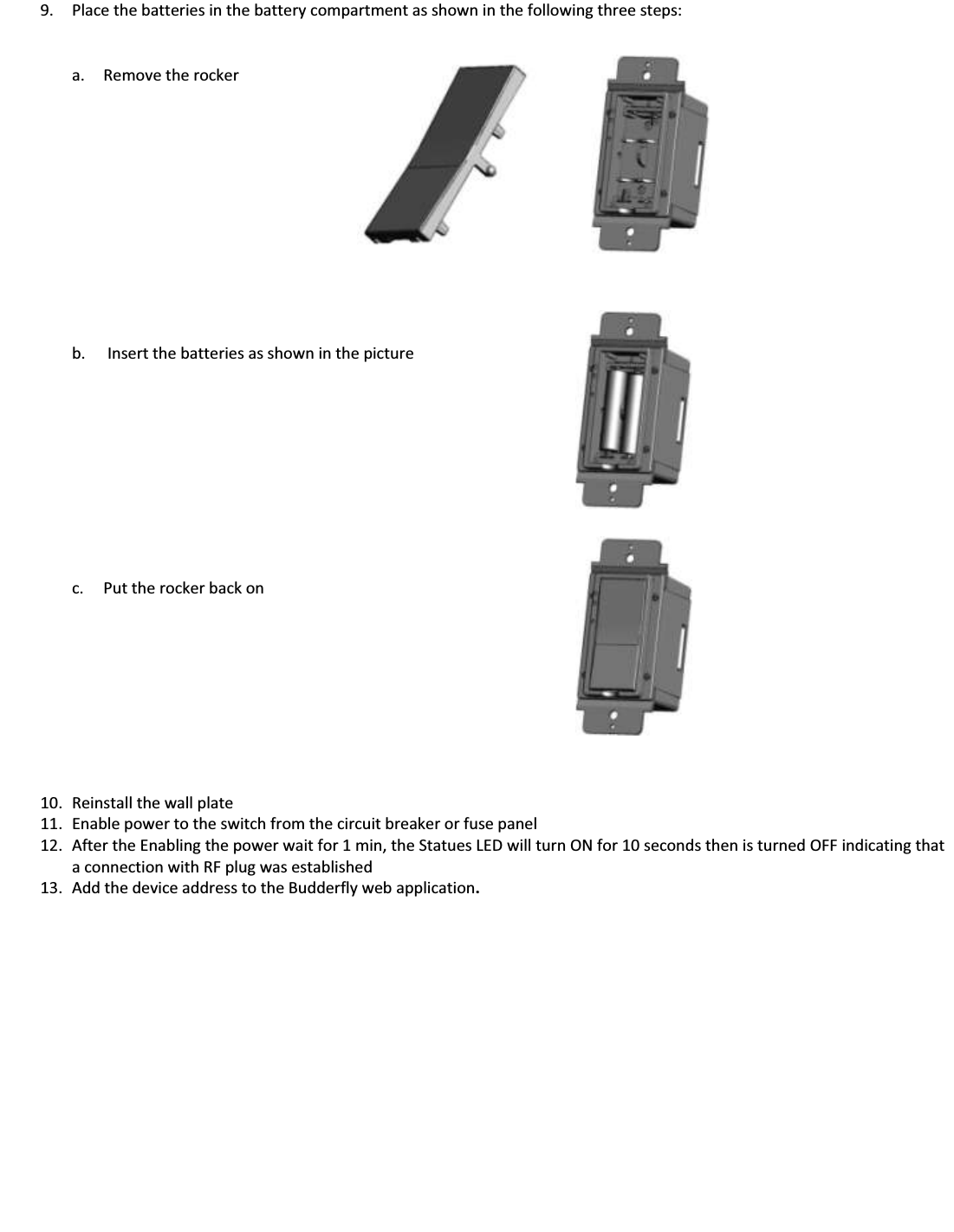 9. Place the batteries in the battery compartment as shown in the following three steps:

a. Remove the rocker

b. Insert the batteries as shown in the picture

c. Put the rocker back on

10. Reinstall the wall plate
11. Enable power to the switch from the circuit breaker or fuse panel
12. After the Enabling the power wait for 1 min, the Statues LED will turn ON for 10 seconds then is turned OFF indicating that a connection with RF plug was established
13. Add the device address to the Budderfly web application.