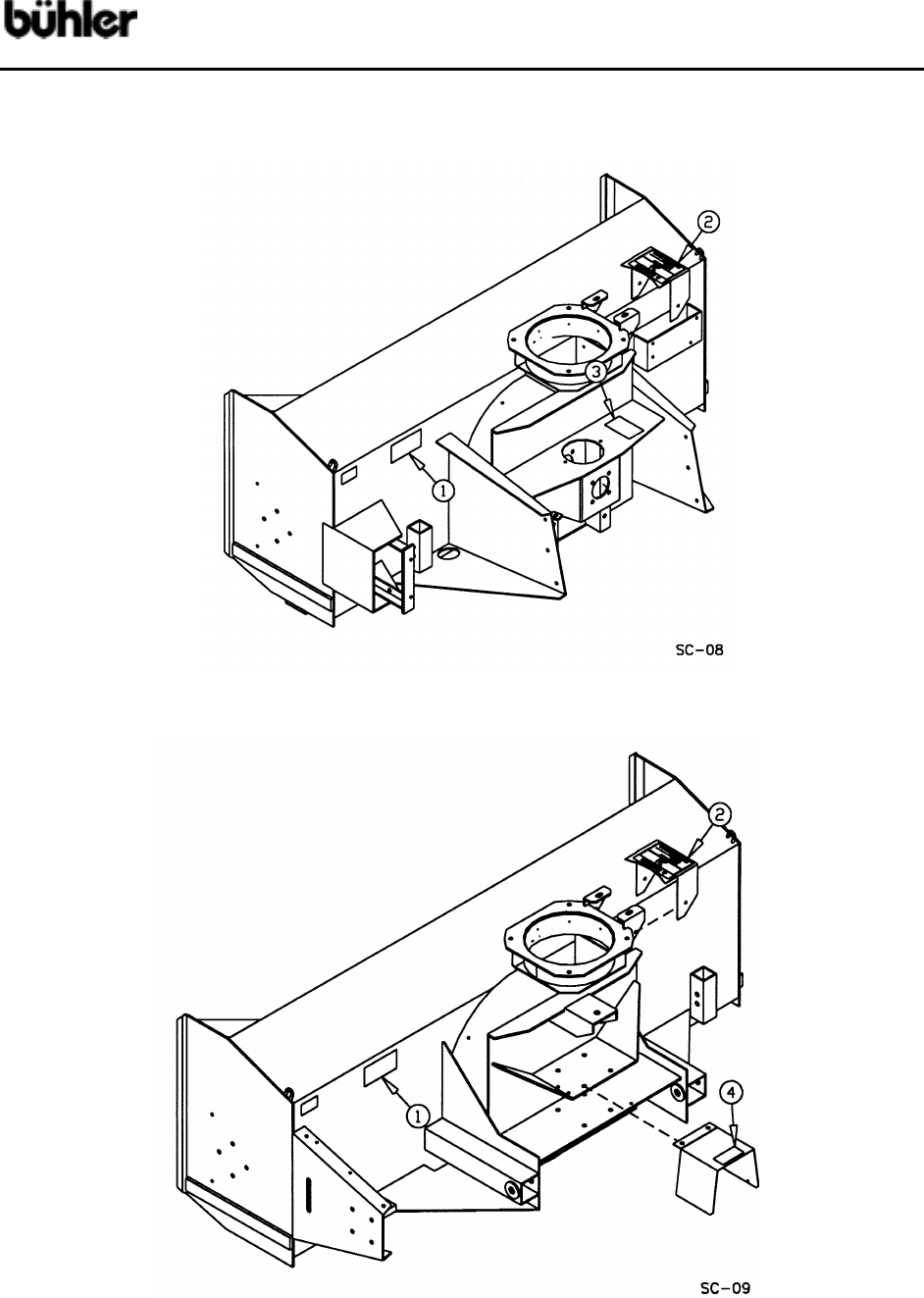 bühler

2

3

1

SC-08

2

1

4

SC-09