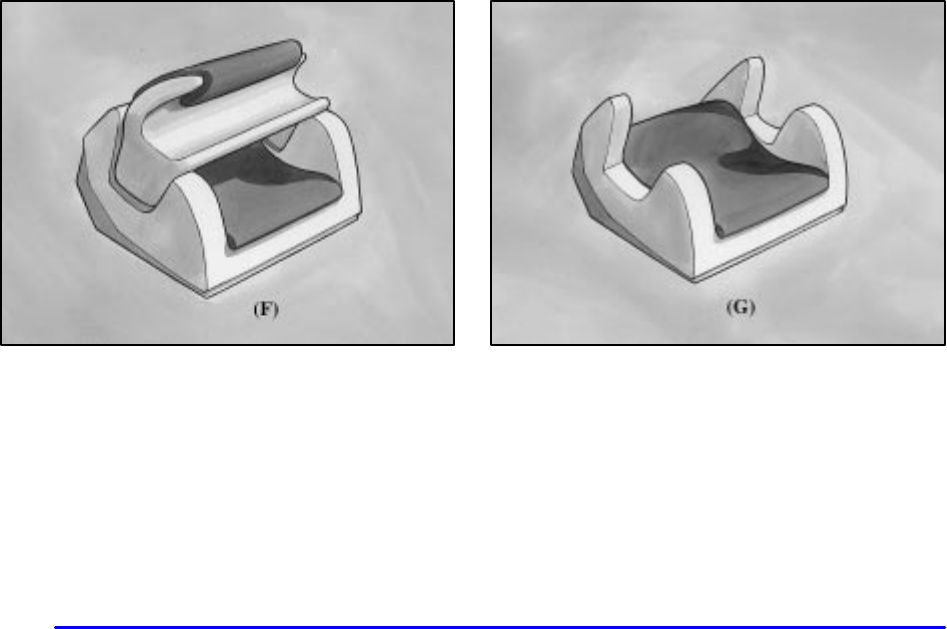 (F)

(G)