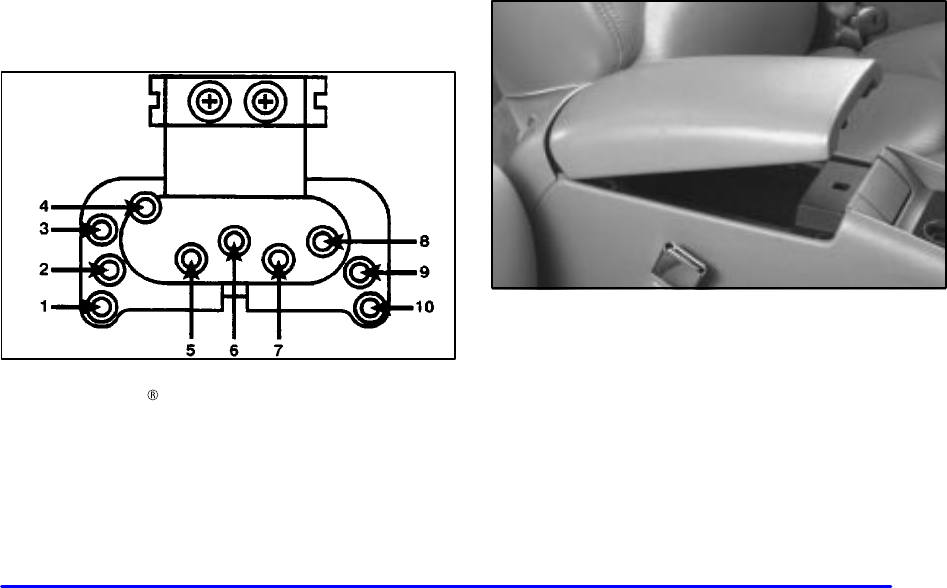 4
3
2
1
5
6
7
8
9
10

®