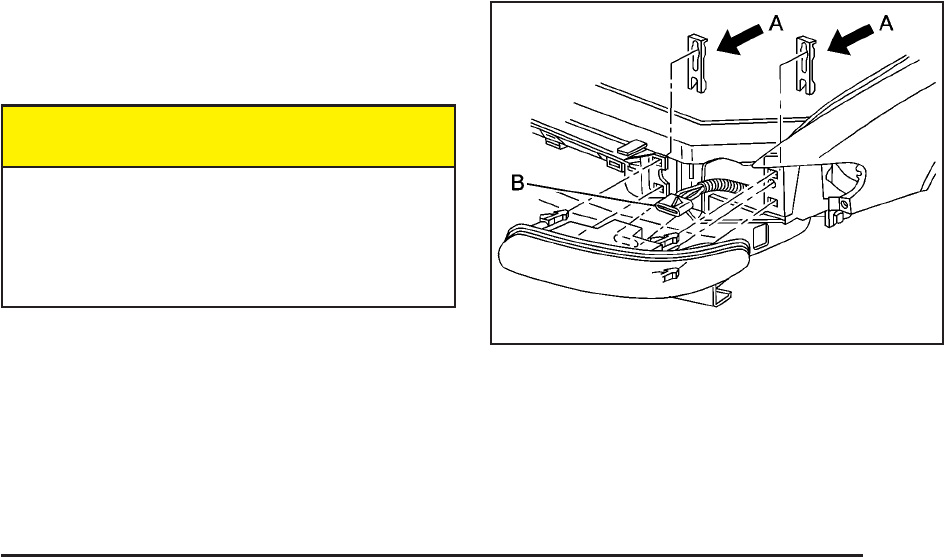 A
A
B