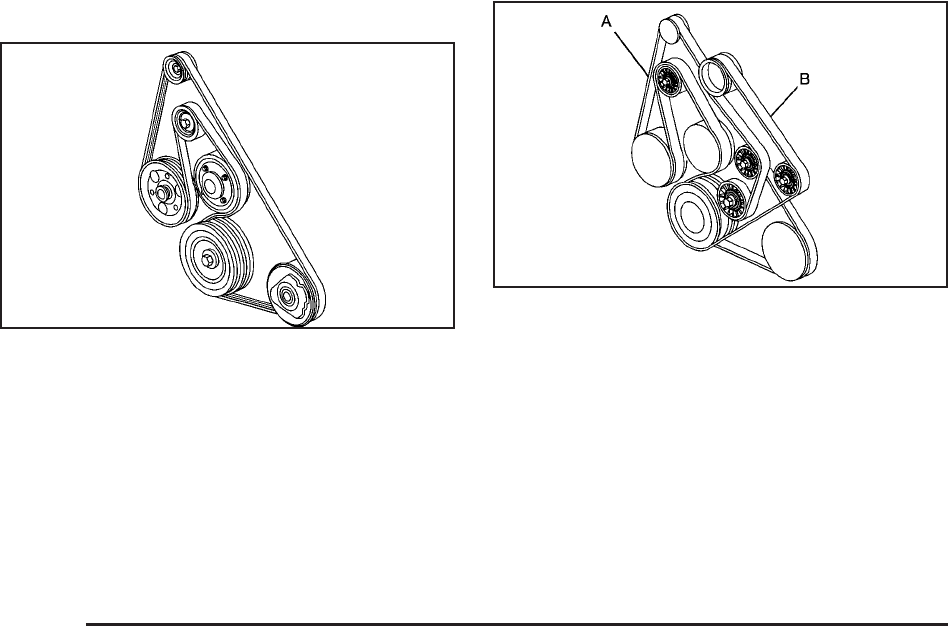 A
B