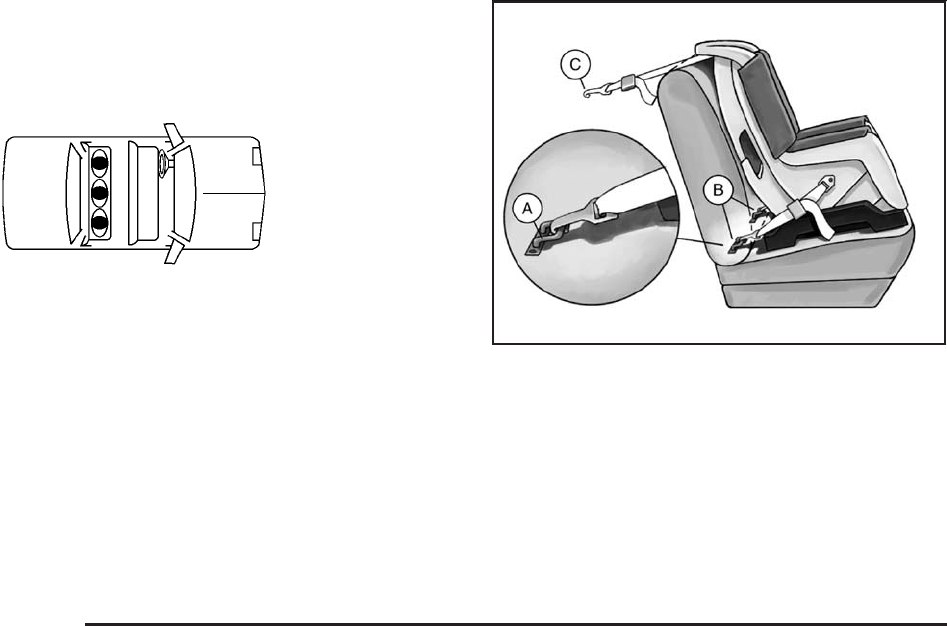 C

A

B