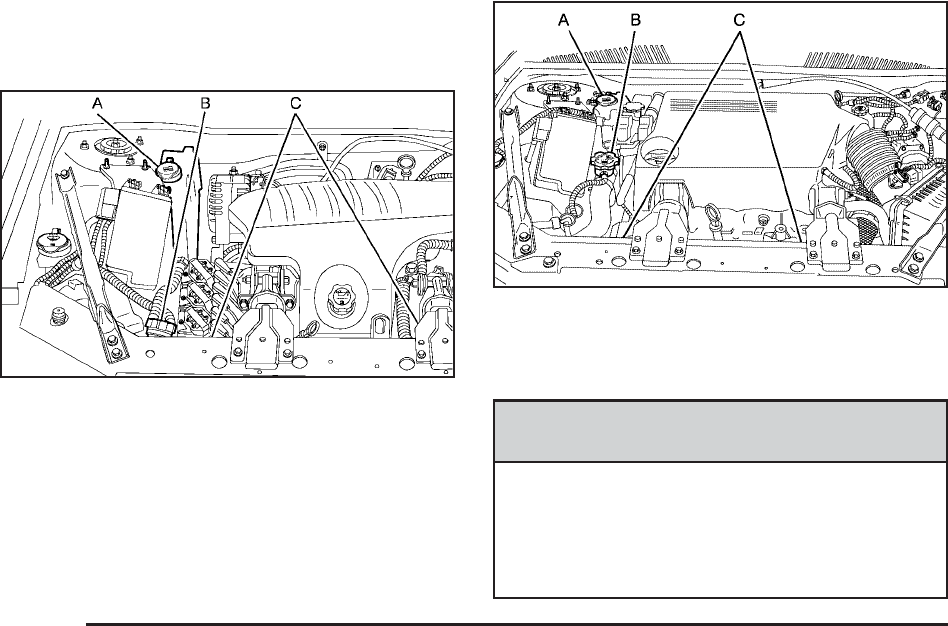 A B C

A B C