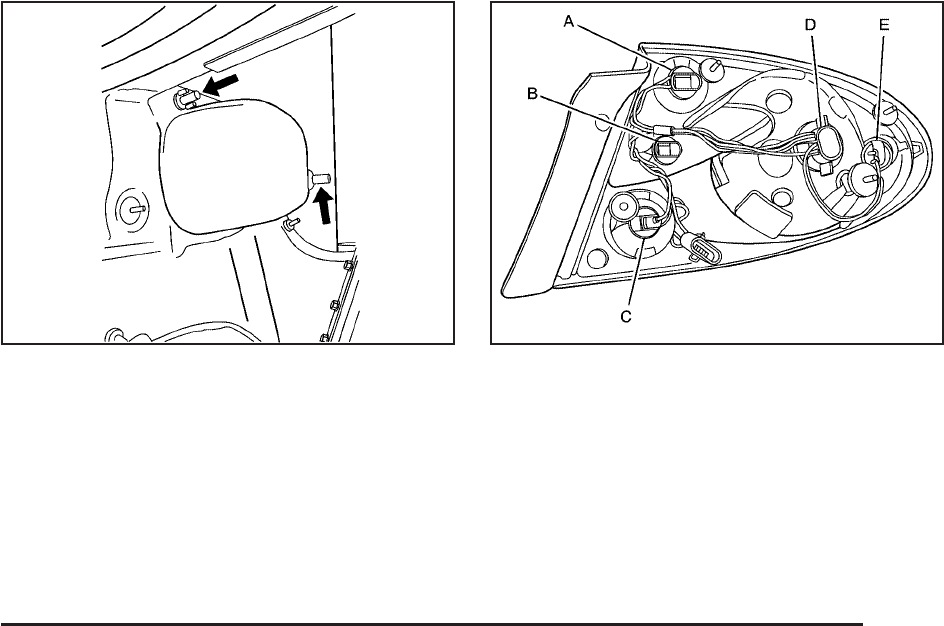 A
D
E
B
C