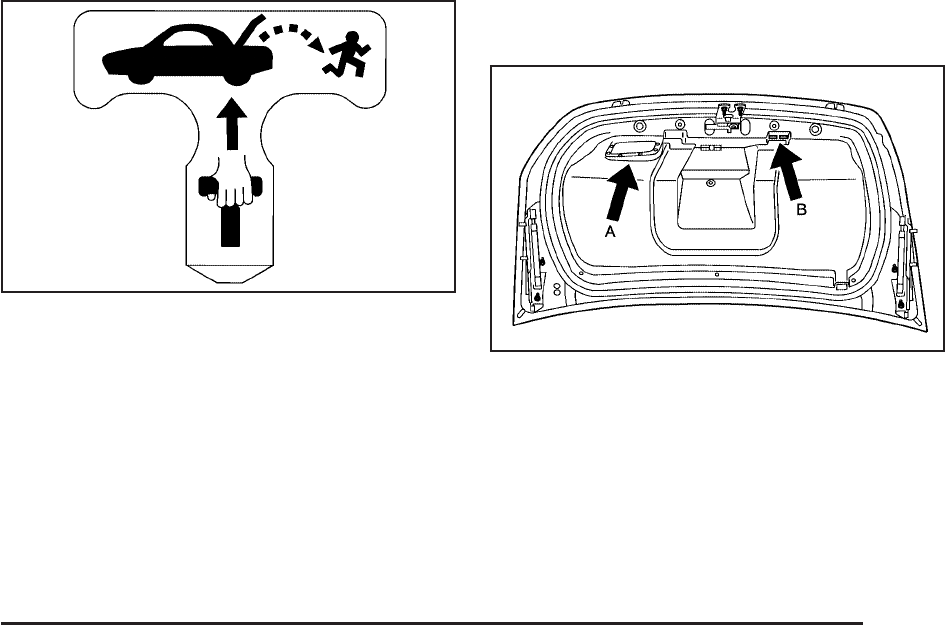 A

B