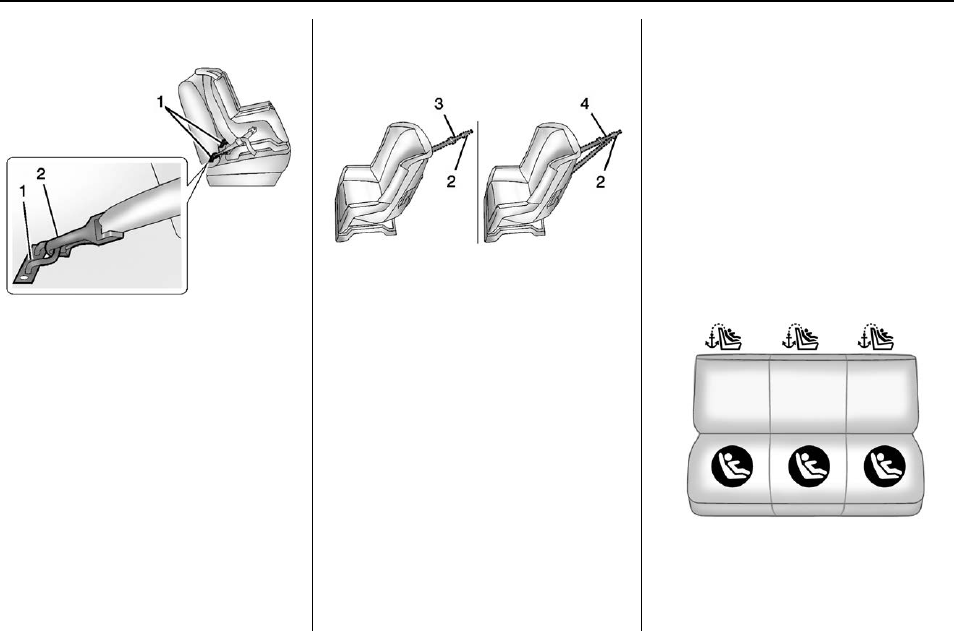 1

2

1

3

2

4

2