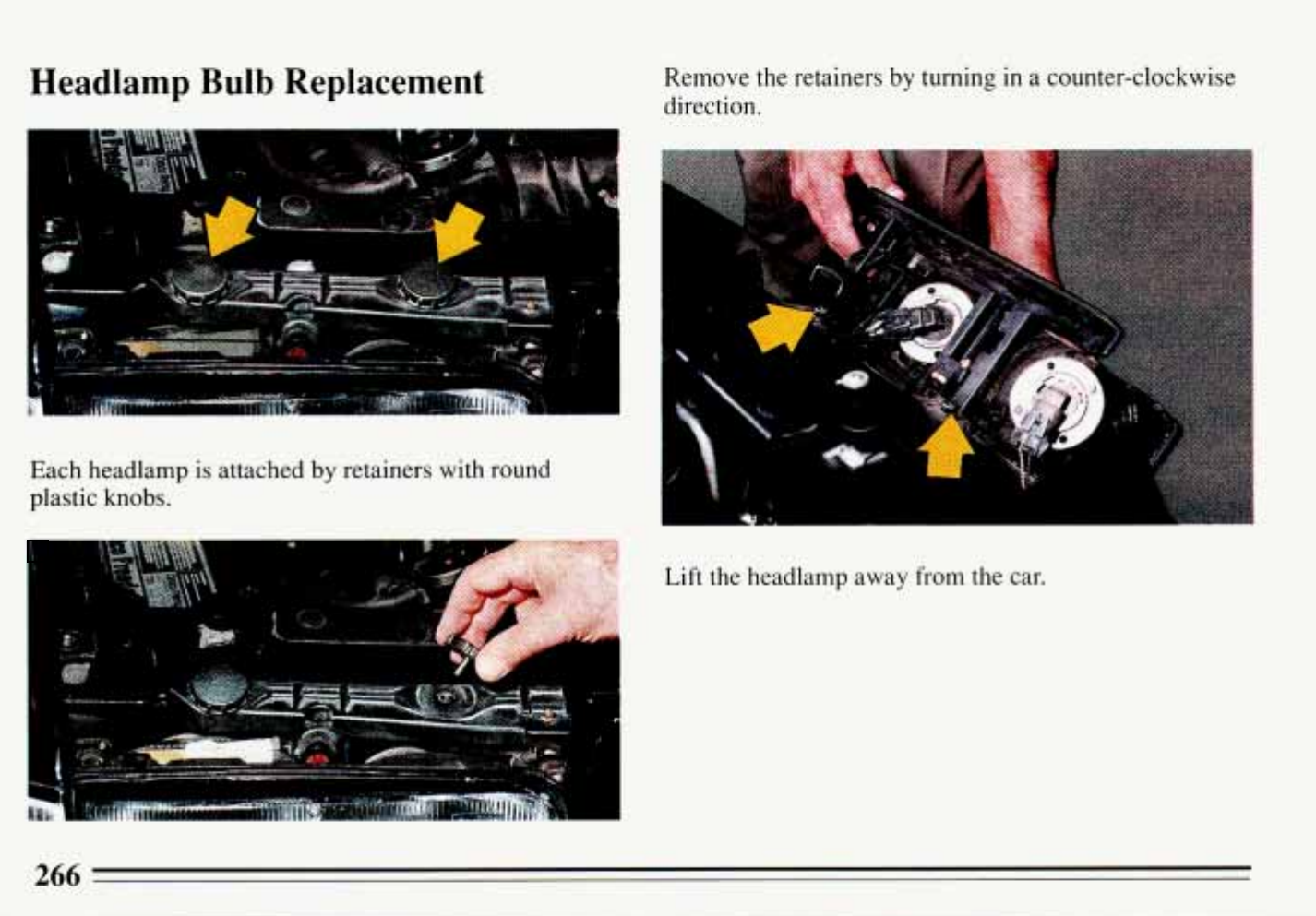 Headlamp Bulb Replacement

Each headlamp is attached by retainers with round plastic knobs.

Remove the retainers by turning in a counter-clockwise direction.

Lift the headlamp away from the car.

266