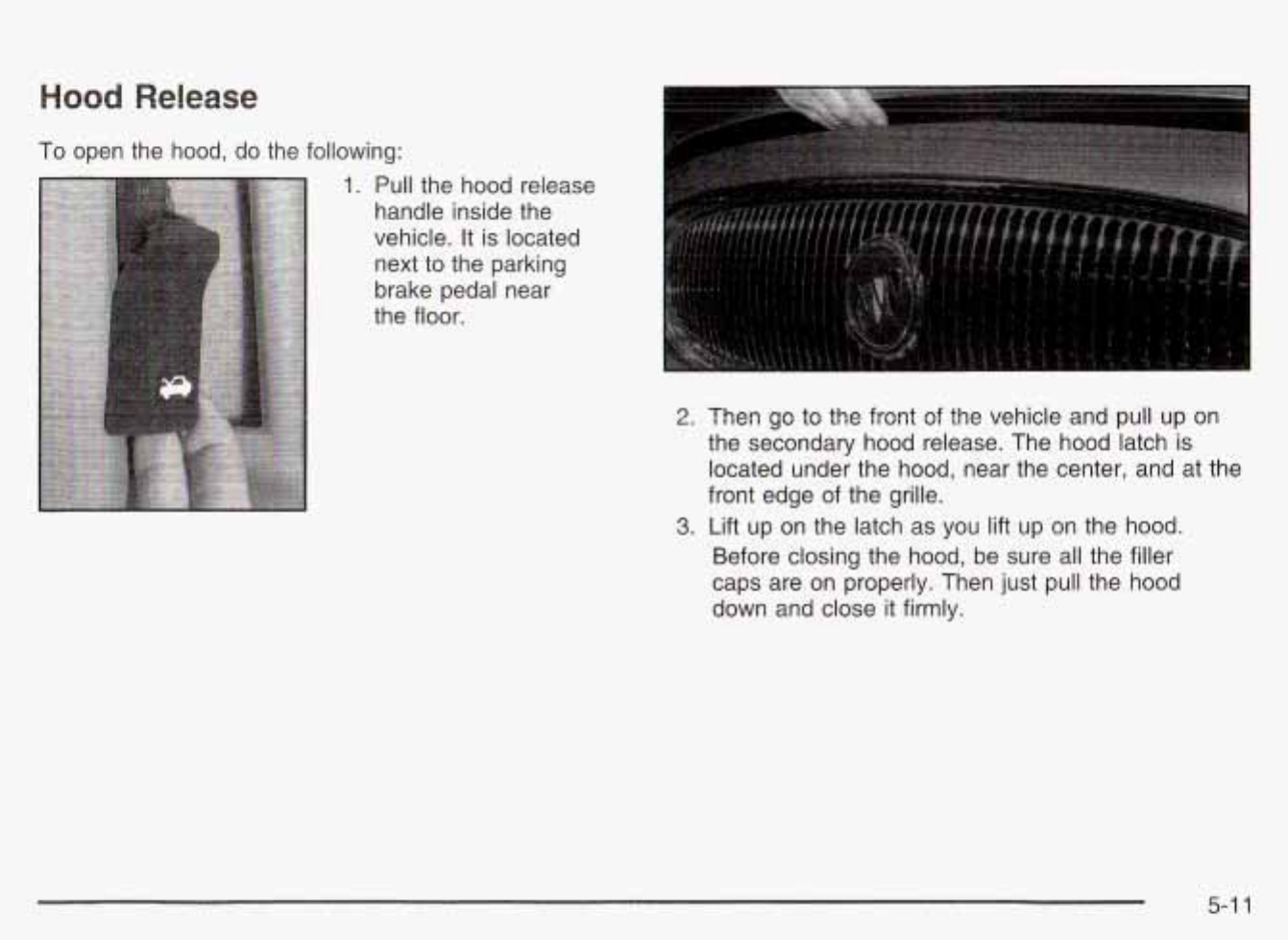 Hood Release

To open the hood, do the following:

1. Pull the hood release handle inside the vehicle. It is located next to the parking brake pedal near the floor.

2. Then go to the front of the vehicle and pull up on the secondary hood release. The hood latch is located under the hood, near the center, and at the front edge of the grille.

3. Lift up on the latch as you lift up on the hood.

Before closing the hood, be sure all the filler caps are on properly. Then just pull the hood down and close it firmly.

5-11