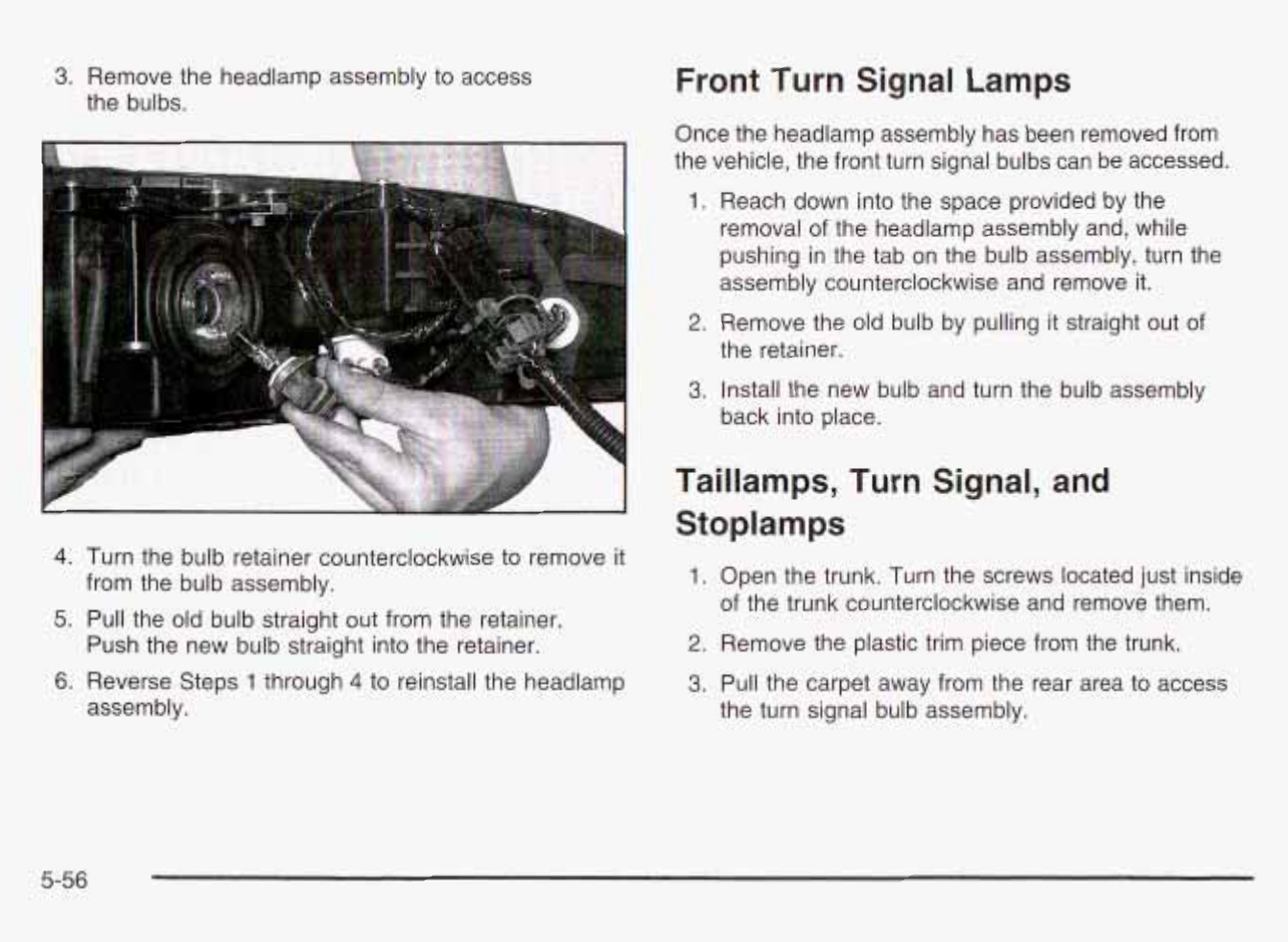 3. Remove the headlamp assembly to access the bulbs.

4. Turn the bulb retainer counterclockwise to remove it from the bulb assembly.

5. Pull the old bulb straight out from the retainer. Push the new bulb straight into the retainer.

6. Reverse Steps 1 through 4 to reinstall the headlamp assembly.

Front Turn Signal Lamps

Once the headlamp assembly has been removed from the vehicle, the front turn signal bulbs can be accessed.

1. Reach down into the space provided by the removal of the headlamp assembly and, while pushing in the tab on the bulb assembly, turn the assembly counterclockwise and remove it.

2. Remove the old bulb by pulling it straight out of the retainer.

3. Install the new bulb and turn the bulb assembly back into place.

Taillamps, Turn Signal, and Stoplamps

1. Open the trunk. Turn the screws located just inside of the trunk counterclockwise and remove them.

2. Remove the plastic trim piece from the trunk.

3. Pull the carpet away from the rear area to access the turn signal bulb assembly.

5-56