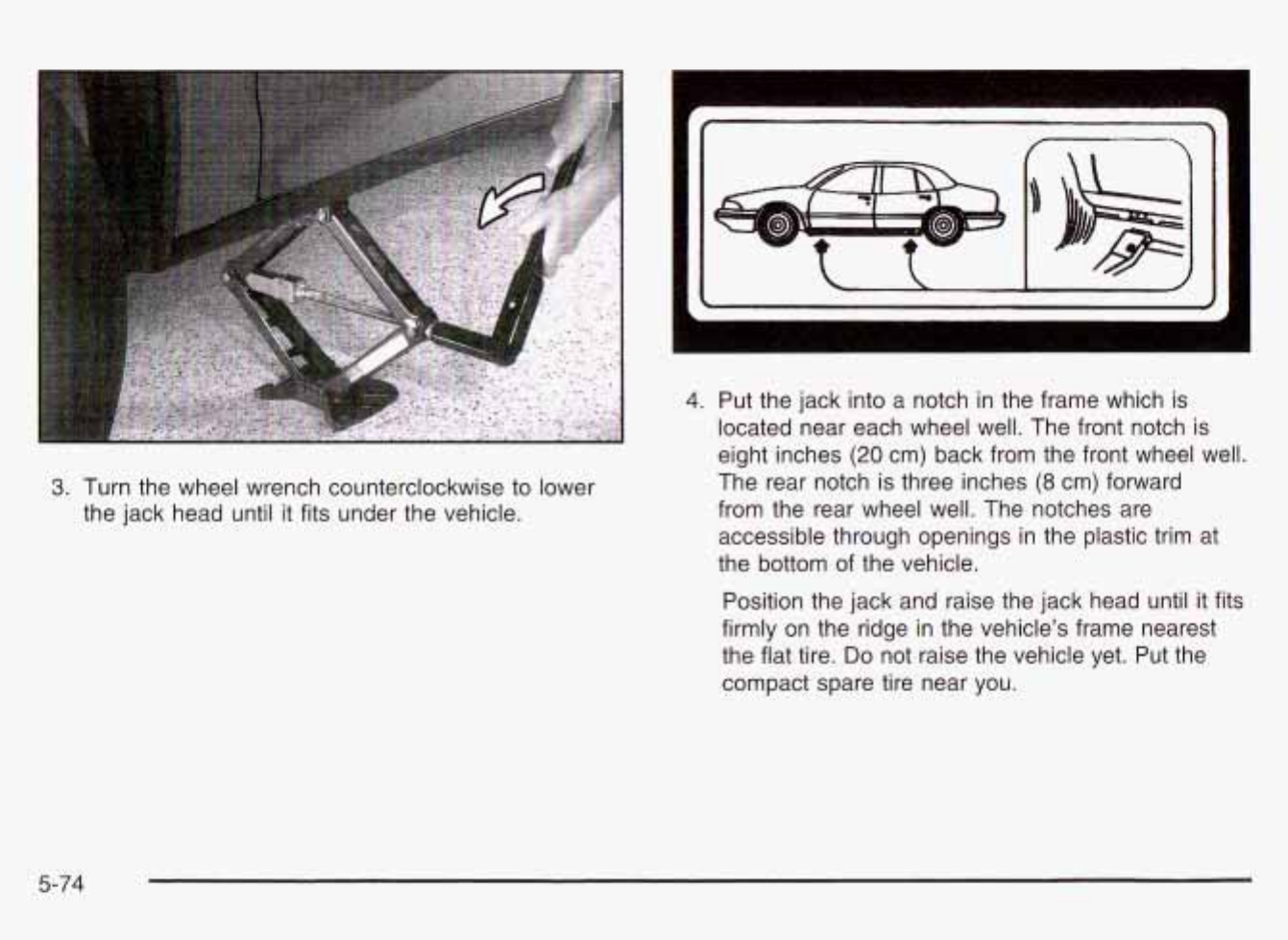 3. Turn the wheel wrench counterclockwise to lower the jack head until it fits under the vehicle.

4. Put the jack into a notch in the frame which is located near each wheel well. The front notch is eight inches (20 cm) back from the front wheel well. The rear notch is three inches (8 cm) forward from the rear wheel well. The notches are accessible through openings in the plastic trim at the bottom of the vehicle.

Position the jack and raise the jack head until it fits firmly on the ridge in the vehicle's frame nearest the flat tire. Do not raise the vehicle yet. Put the compact spare tire near you.

5-74