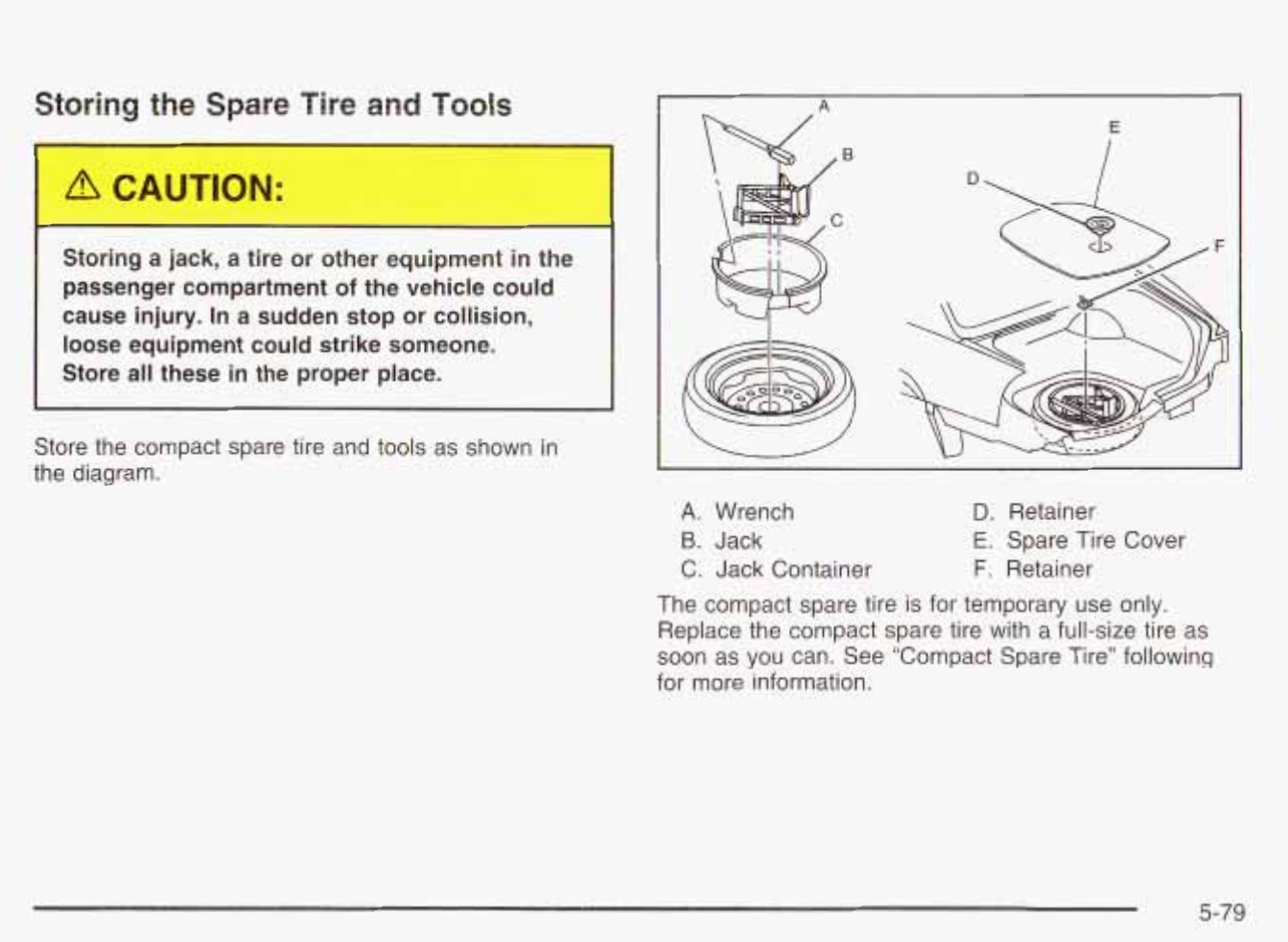 Storing the Spare Tire and Tools

⚠ CAUTION:

Storing a jack, a tire or other equipment in the passenger compartment of the vehicle could cause injury. In a sudden stop or collision, loose equipment could strike someone. Store all these in the proper place.

Store the compact spare tire and tools as shown in the diagram.

A

B

C

D

E

F

A. Wrench
B. Jack
C. Jack Container
D. Retainer
E. Spare Tire Cover
F. Retainer

The compact spare tire is for temporary use only. Replace the compact spare tire with a full-size tire as soon as you can. See "Compact Spare Tire" following for more information.

5-79