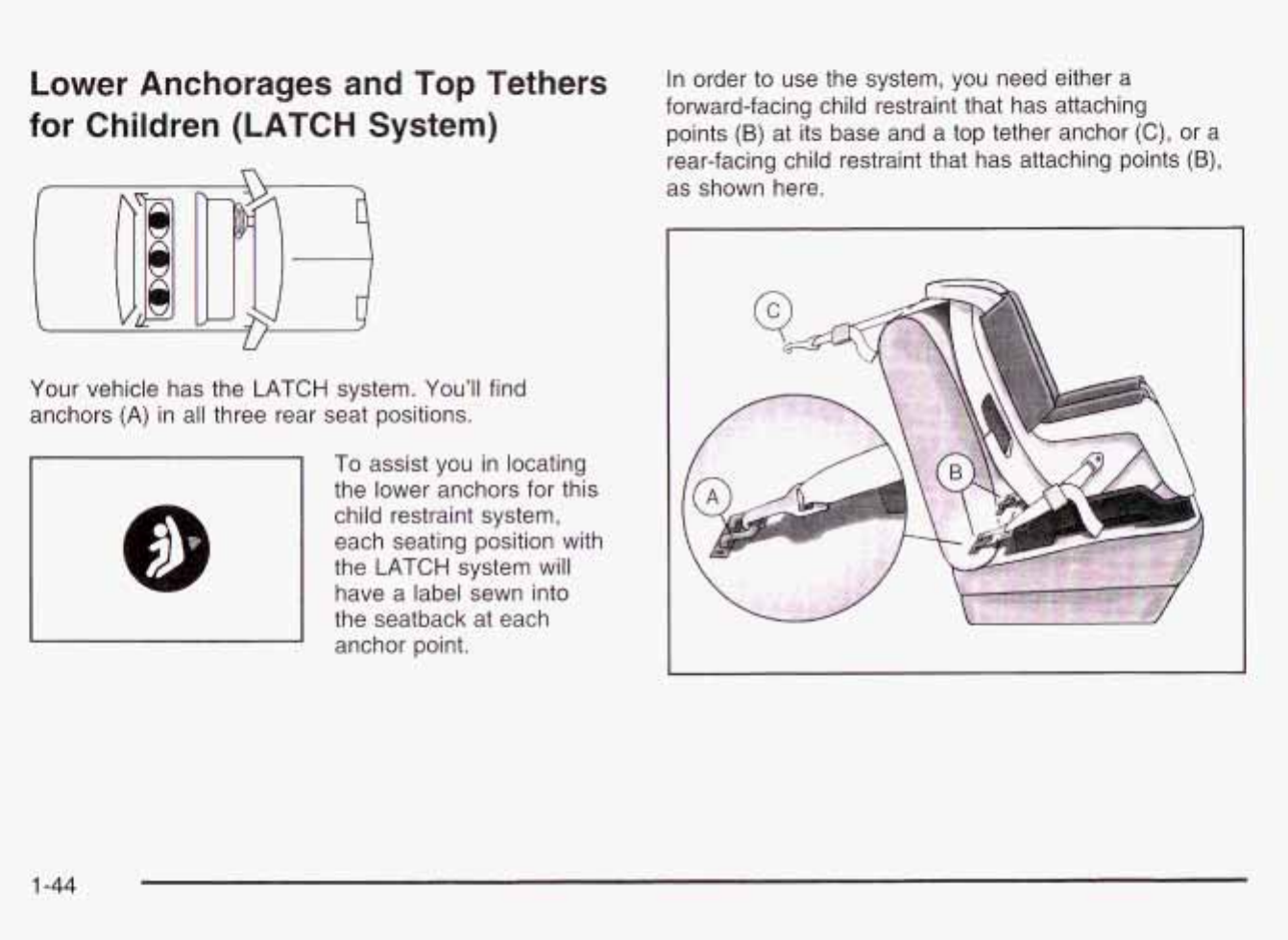 Lower Anchorages and Top Tethers for Children (LATCH System)

Your vehicle has the LATCH system. You'll find anchors (A) in all three rear seat positions.

To assist you in locating the lower anchors for this child restraint system, each seating position with the LATCH system will have a label sewn into the seatback at each anchor point.

In order to use the system, you need either a forward-facing child restraint that has attaching points (B) at its base and a top tether anchor (C), or a rear-facing child restraint that has attaching points (B), as shown here.

C

A

B

1-44