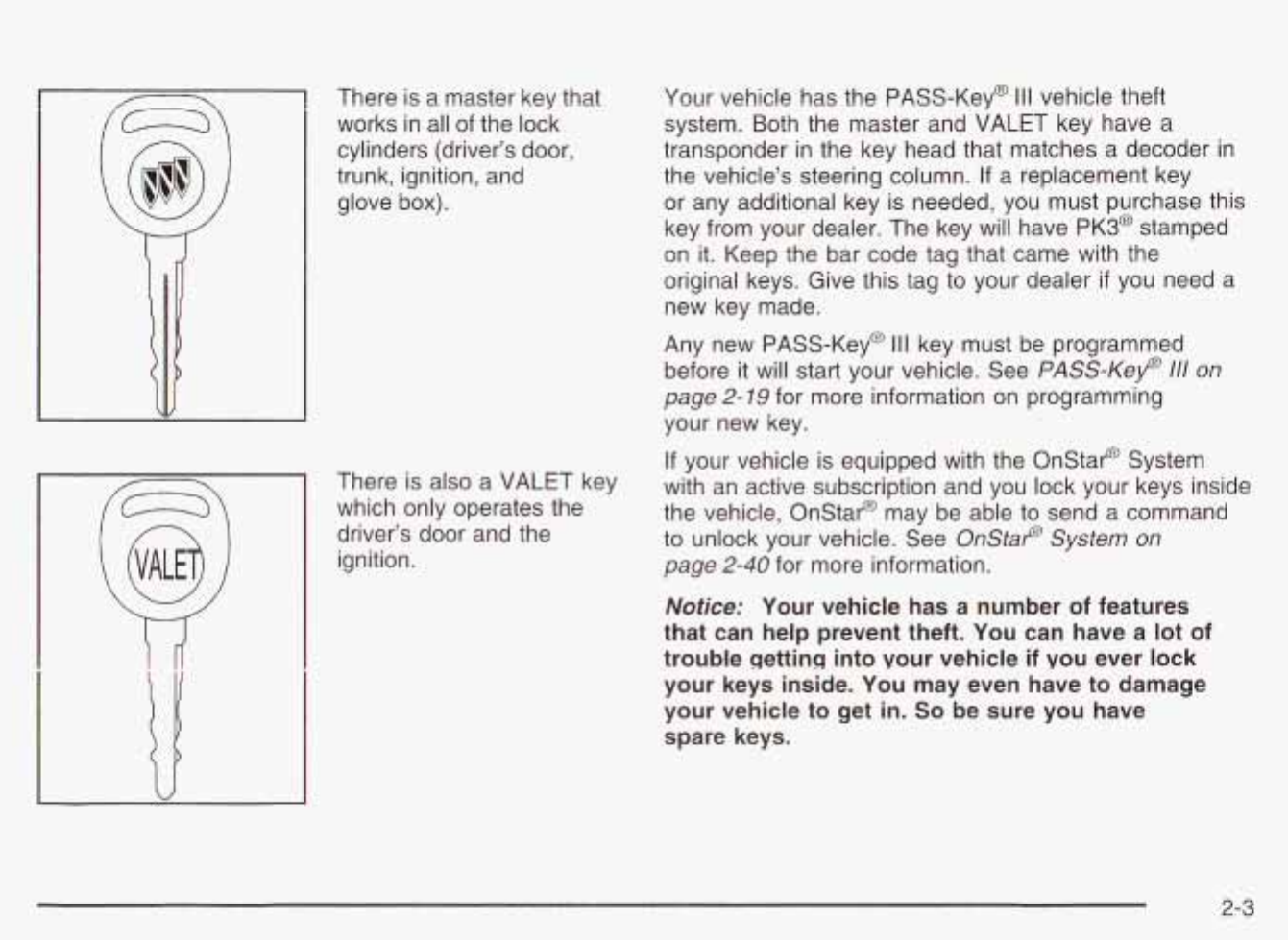 There is a master key that works in all of the lock cylinders (driver's door, trunk, ignition, and glove box).

VALET

There is also a VALET key which only operates the driver's door and the ignition.

Your vehicle has the PASS-Key® III vehicle theft system. Both the master and VALET key have a transponder in the key head that matches a decoder in the vehicle's steering column. If a replacement key or any additional key is needed, you must purchase this key from your dealer. The key will have PK3® stamped on it. Keep the bar code tag that came with the original keys. Give this tag to your dealer if you need a new key made.

Any new PASS-Key® III key must be programmed before it will start your vehicle. See PASS-Key® III on page 2-19 for more information on programming your new key.

If your vehicle is equipped with the OnStar® System with an active subscription and you lock your keys inside the vehicle, OnStar® may be able to send a command to unlock your vehicle. See OnStar® System on page 2-40 for more information.

Notice: Your vehicle has a number of features that can help prevent theft. You can have a lot of trouble getting into your vehicle if you ever lock your keys inside. You may even have to damage your vehicle to get in. So be sure you have spare keys.

2-3