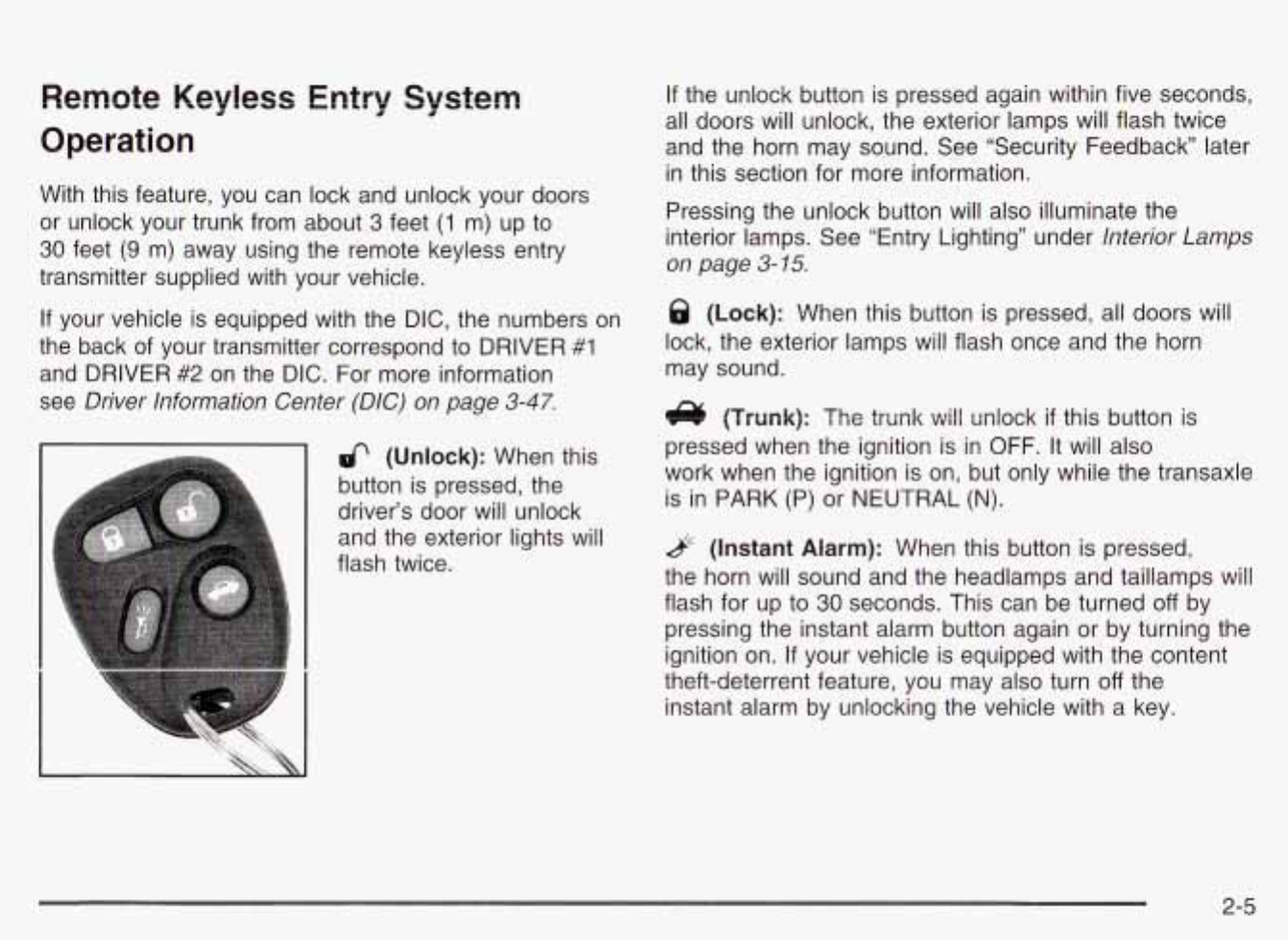 Remote Keyless Entry System Operation

With this feature, you can lock and unlock your doors or unlock your trunk from about 3 feet (1 m) up to 30 feet (9 m) away using the remote keyless entry transmitter supplied with your vehicle.

If your vehicle is equipped with the DIC, the numbers on the back of your transmitter correspond to DRIVER #1 and DRIVER #2 on the DIC. For more information see Driver Information Center (DIC) on page 3-47.

(Unlock): When this button is pressed, the driver's door will unlock and the exterior lights will flash twice.

If the unlock button is pressed again within five seconds, all doors will unlock, the exterior lamps will flash twice and the horn may sound. See "Security Feedback" later in this section for more information.

Pressing the unlock button will also illuminate the interior lamps. See "Entry Lighting" under Interior Lamps on page 3-15.

(Lock): When this button is pressed, all doors will lock, the exterior lamps will flash once and the horn may sound.

(Trunk): The trunk will unlock if this button is pressed when the ignition is in OFF. It will also work when the ignition is on, but only while the transaxle is in PARK (P) or NEUTRAL (N).

(Instant Alarm): When this button is pressed, the horn will sound and the headlamps and taillamps will flash for up to 30 seconds. This can be turned off by pressing the instant alarm button again or by turning the ignition on. If your vehicle is equipped with the content theft-deterrent feature, you may also turn off the instant alarm by unlocking the vehicle with a key.

2-5