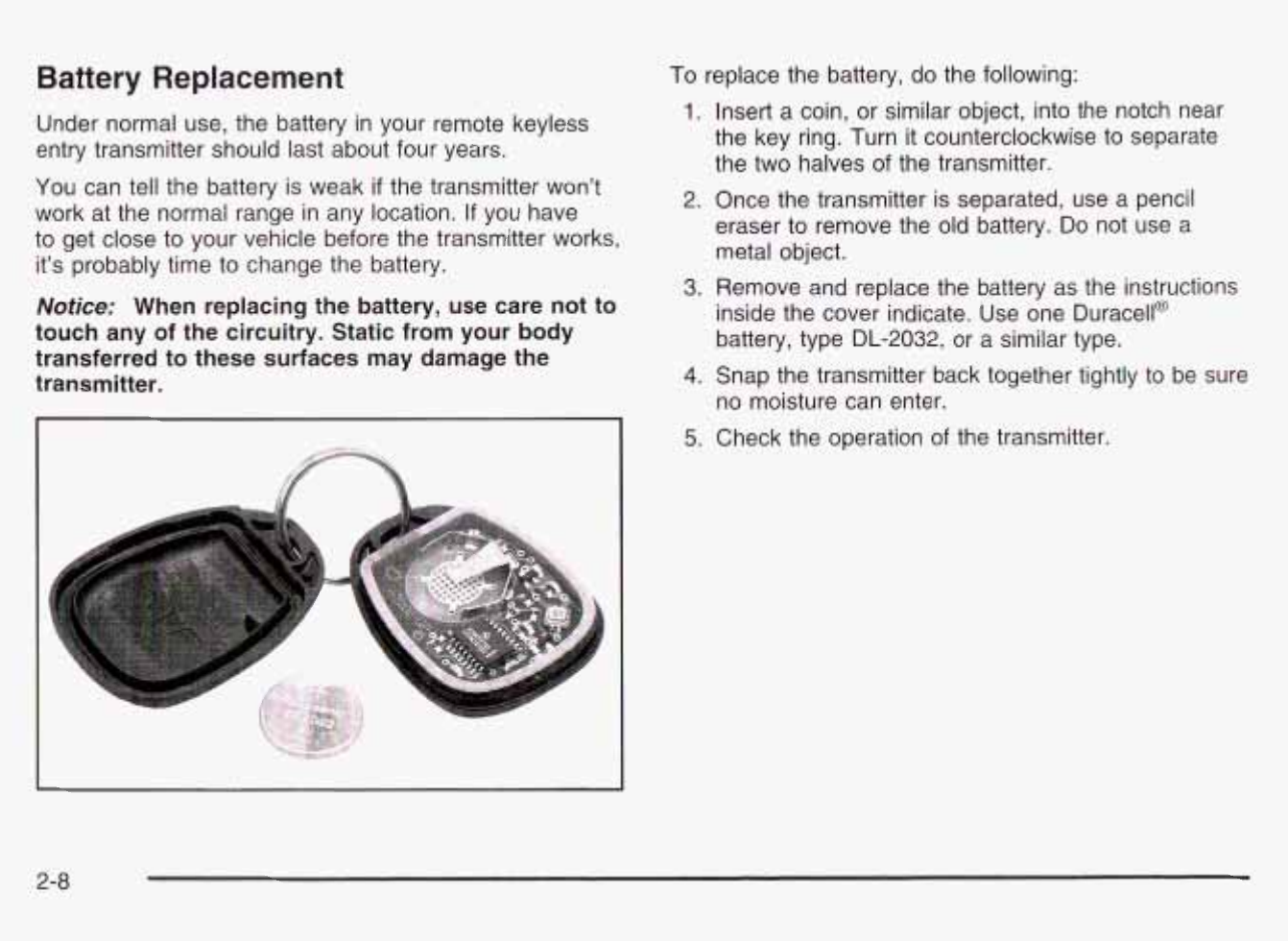 Battery Replacement

Under normal use, the battery in your remote keyless entry transmitter should last about four years.

You can tell the battery is weak if the transmitter won't work at the normal range in any location. If you have to get close to your vehicle before the transmitter works, it's probably time to change the battery.

Notice: When replacing the battery, use care not to touch any of the circuitry. Static from your body transferred to these surfaces may damage the transmitter.

To replace the battery, do the following:

1. Insert a coin, or similar object, into the notch near the key ring. Turn it counterclockwise to separate the two halves of the transmitter.
2. Once the transmitter is separated, use a pencil eraser to remove the old battery. Do not use a metal object.
3. Remove and replace the battery as the instructions inside the cover indicate. Use one Duracell® battery, type DL-2032, or a similar type.
4. Snap the transmitter back together tightly to be sure no moisture can enter.
5. Check the operation of the transmitter.

2-8