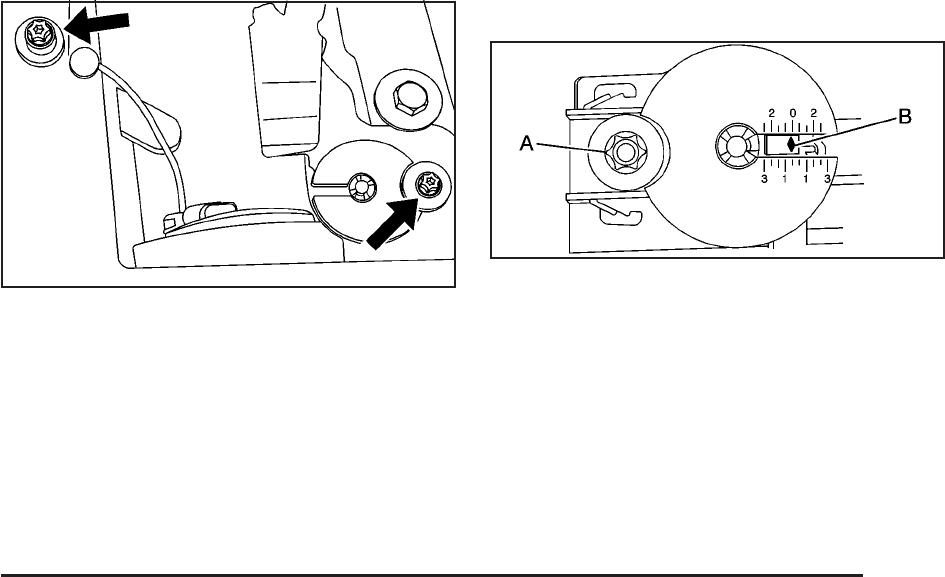 A

B

2 0 2

3 1 1 3