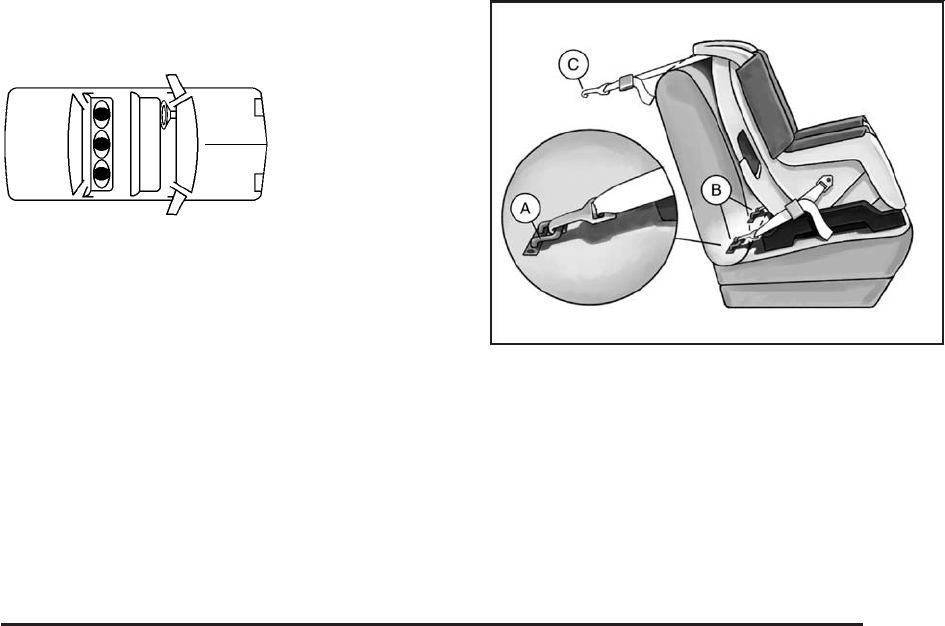 C

A

B