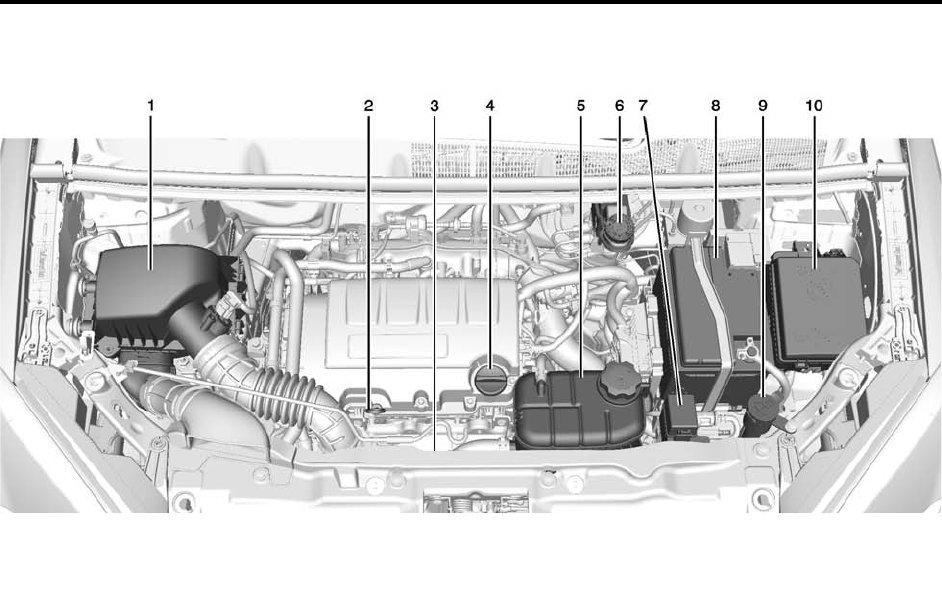 1 2 3 4 5 6 7 8 9 10