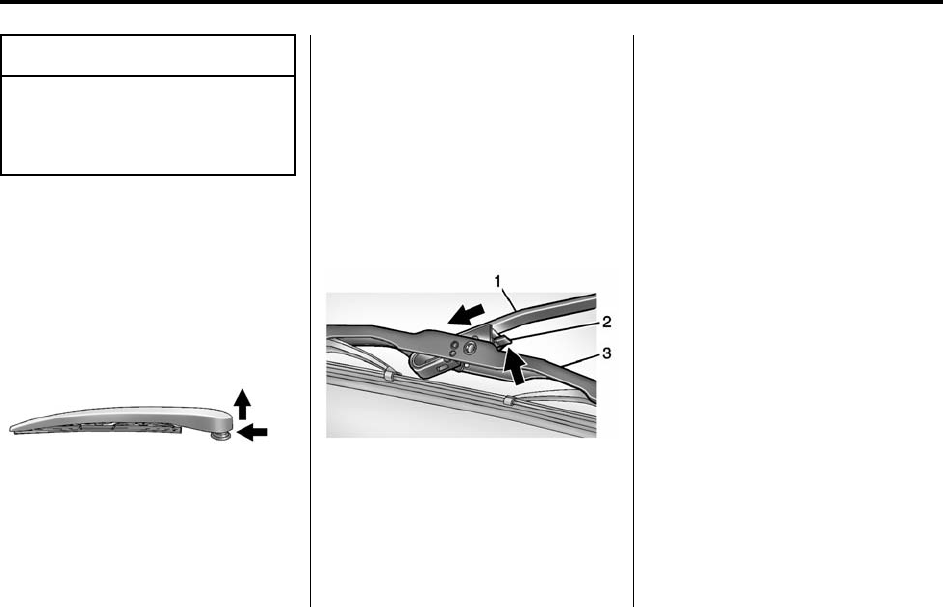 1
2
3