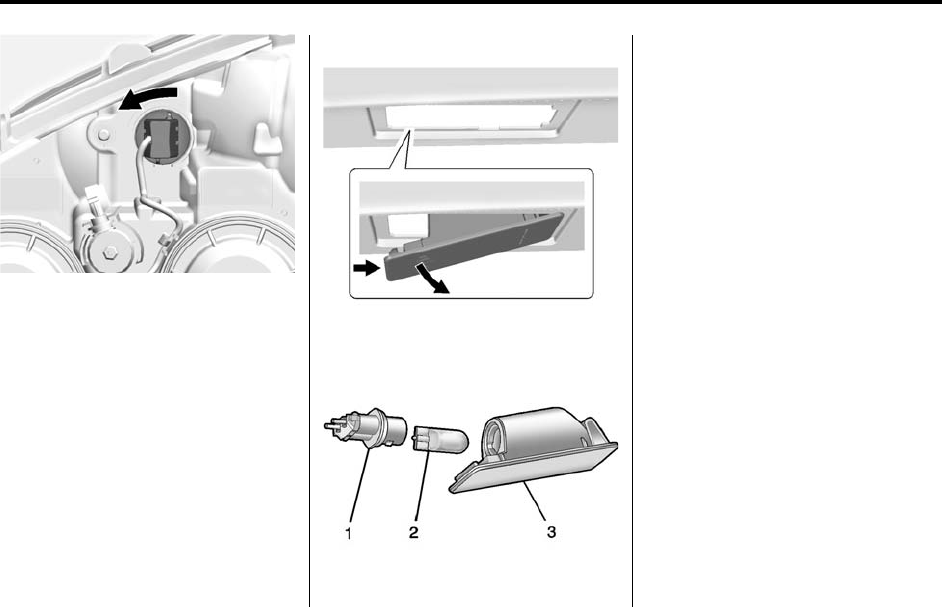 1

2

3