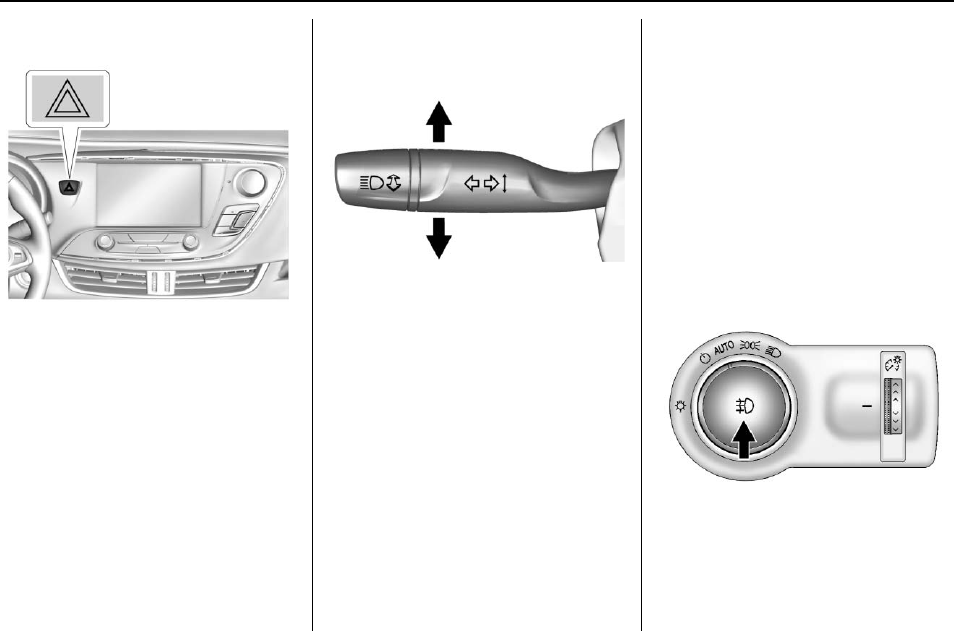 AUTO