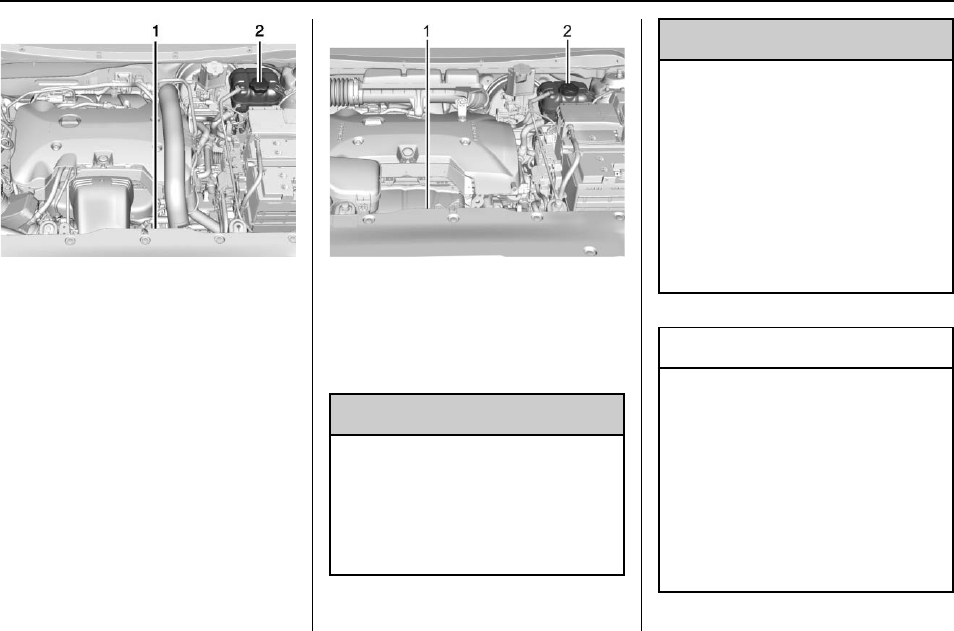 1 2

1 2