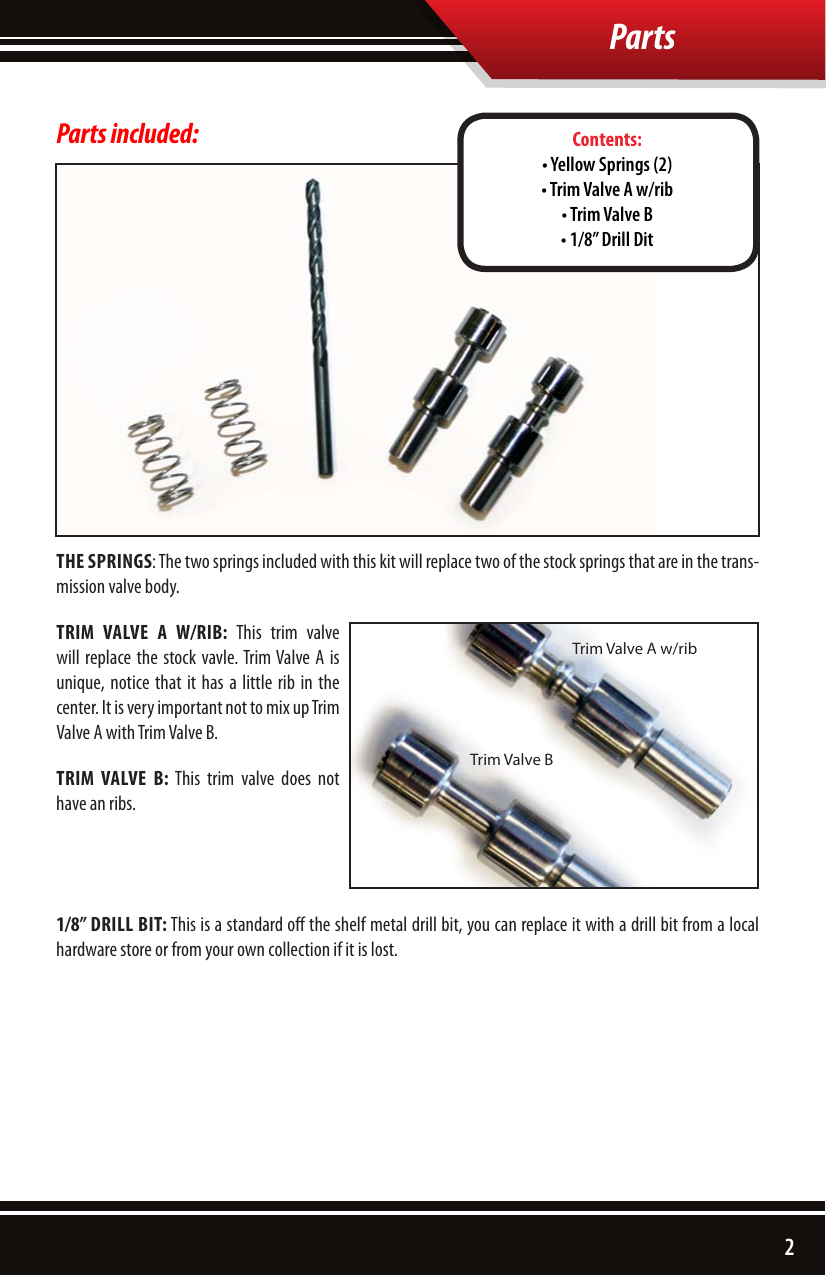 Parts

Parts included:

Contents:
• Yellow Springs (2)
• Trim Valve A w/rib
• Trim Valve B
• 1/8" Drill Dit

THE SPRINGS: The two springs included with this kit will replace two of the stock springs that are in the transmission valve body.

TRIM VALVE A W/RIB: This trim valve will replace the stock vavle. Trim Valve A is unique, notice that it has a little rib in the center. It is very important not to mix up Trim Valve A with Trim Valve B.

TRIM VALVE B: This trim valve does not have an ribs.

Trim Valve A w/rib

Trim Valve B

1/8" DRILL BIT: This is a standard off the shelf metal drill bit, you can replace it with a drill bit from a local hardware store or from your own collection if it is lost.

2