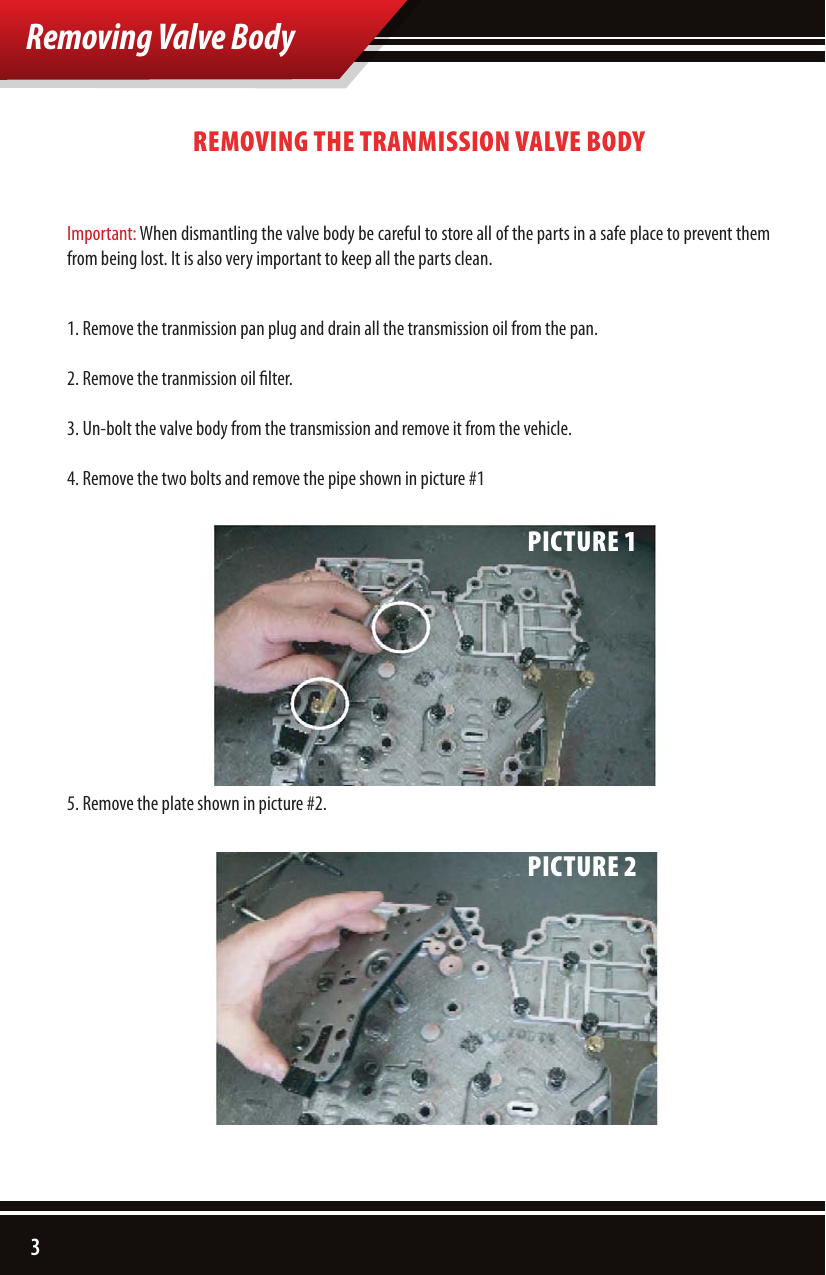 Removing Valve Body

REMOVING THE TRANMISSION VALVE BODY

Important: When dismantling the valve body be careful to store all of the parts in a safe place to prevent them from being lost. It is also very important to keep all the parts clean.

1. Remove the tranmission pan plug and drain all the transmission oil from the pan.

2. Remove the tranmission oil filter.

3. Un-bolt the valve body from the transmission and remove it from the vehicle.

4. Remove the two bolts and remove the pipe shown in picture #1

PICTURE 1

5. Remove the plate shown in picture #2.

PICTURE 2

3