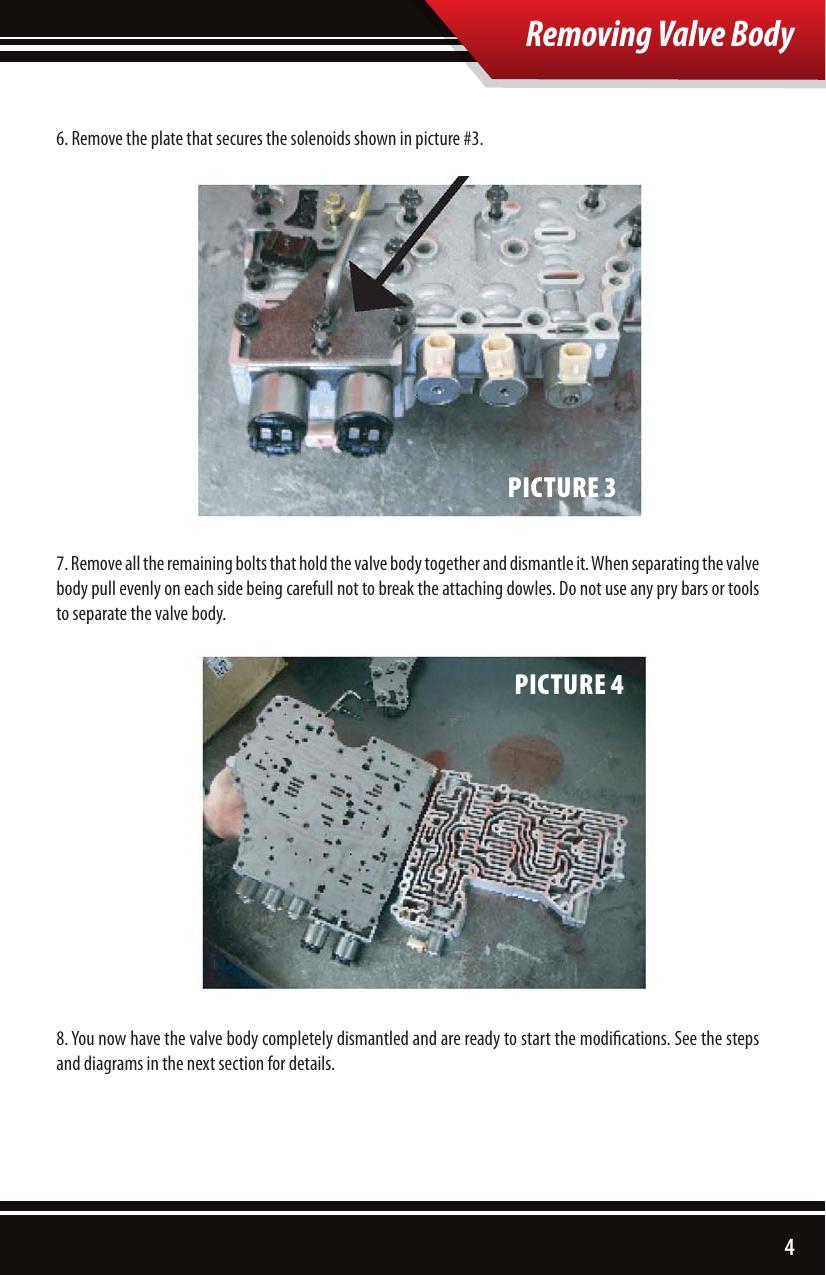 Removing Valve Body

6. Remove the plate that secures the solenoids shown in picture #3.

PICTURE 3

7. Remove all the remaining bolts that hold the valve body together and dismantle it. When separating the valve body pull evenly on each side being carefull not to break the attaching dowles. Do not use any pry bars or tools to separate the valve body.

PICTURE 4

8. You now have the valve body completely dismantled and are ready to start the modifications. See the steps and diagrams in the next section for details.

4