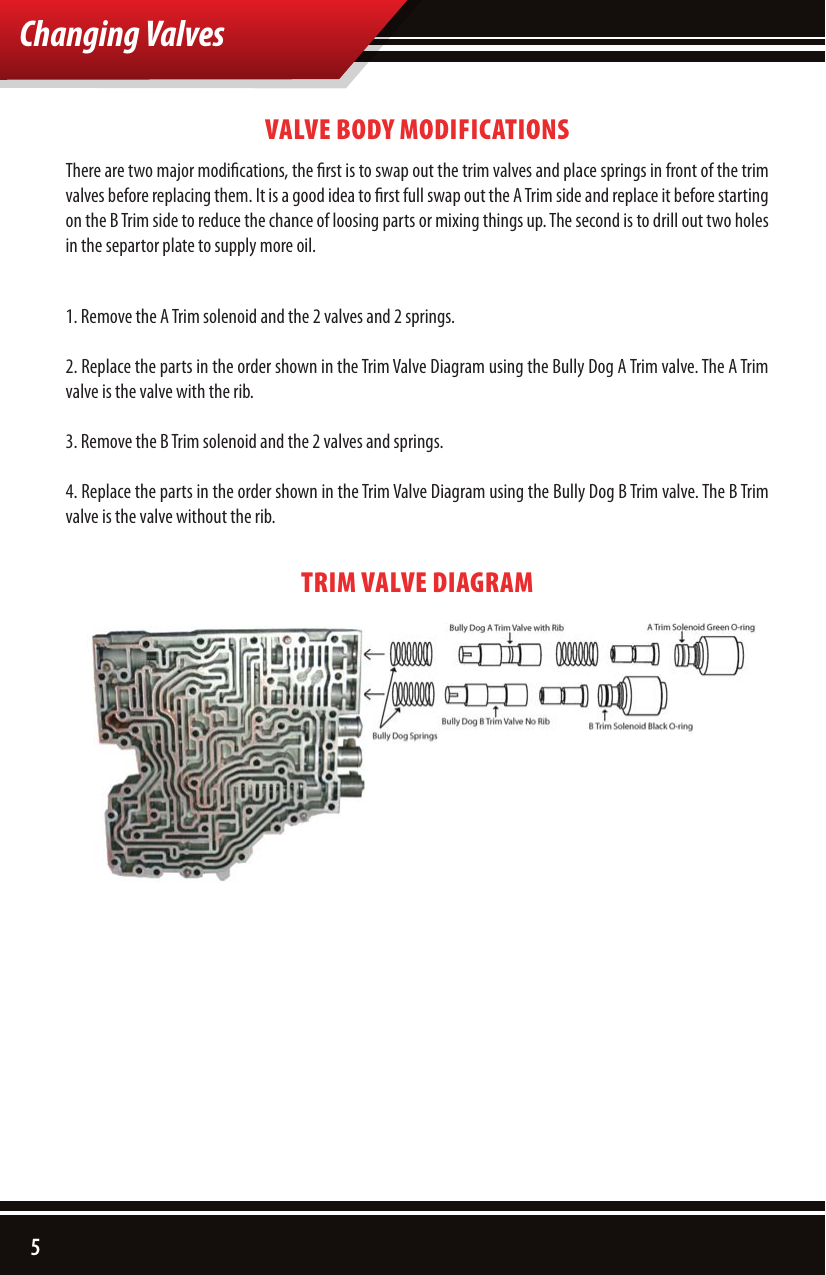 Changing Valves

VALVE BODY MODIFICATIONS

There are two major modifications, the first is to swap out the trim valves and place springs in front of the trim valves before replacing them. It is a good idea to first full swap out the A Trim side and replace it before starting on the B Trim side to reduce the chance of loosing parts or mixing things up. The second is to drill out two holes in the separtor plate to supply more oil.

1. Remove the A Trim solenoid and the 2 valves and 2 springs.

2. Replace the parts in the order shown in the Trim Valve Diagram using the Bully Dog A Trim valve. The A Trim valve is the valve with the rib.

3. Remove the B Trim solenoid and the 2 valves and springs.

4. Replace the parts in the order shown in the Trim Valve Diagram using the Bully Dog B Trim valve. The B Trim valve is the valve without the rib.

TRIM VALVE DIAGRAM

Bully Dog A Trim Valve with Rib
A Trim Solenoid Green O-ring
Bully Dog Springs
Bully Dog B Trim Valve No Rib
B Trim Solenoid Black O-ring

5