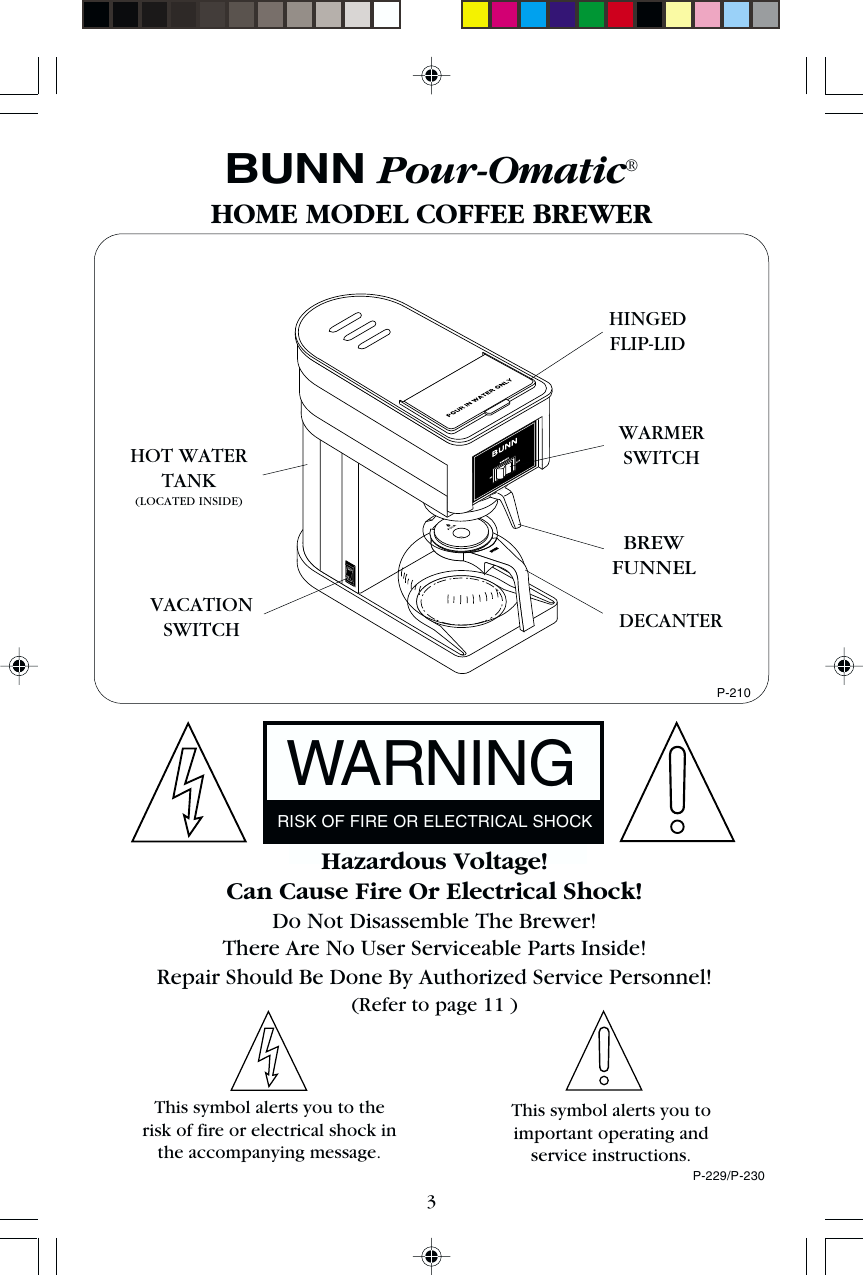 BUNN Pour-Omatic®
HOME MODEL COFFEE BREWER

HINGED FLIP-LID

POUR IN WATER ONLY

BUNN

WARMER SWITCH

HOT WATER TANK
(LOCATED INSIDE)

BREW FUNNEL

VACATION SWITCH

DECANTER

P-210

WARNING
RISK OF FIRE OR ELECTRICAL SHOCK

Hazardous Voltage!
Can Cause Fire Or Electrical Shock!
Do Not Disassemble The Brewer!
There Are No User Serviceable Parts Inside!
Repair Should Be Done By Authorized Service Personnel!
(Refer to page 11 )

This symbol alerts you to the risk of fire or electrical shock in the accompanying message.

This symbol alerts you to important operating and service instructions.

P-229/P-230

3