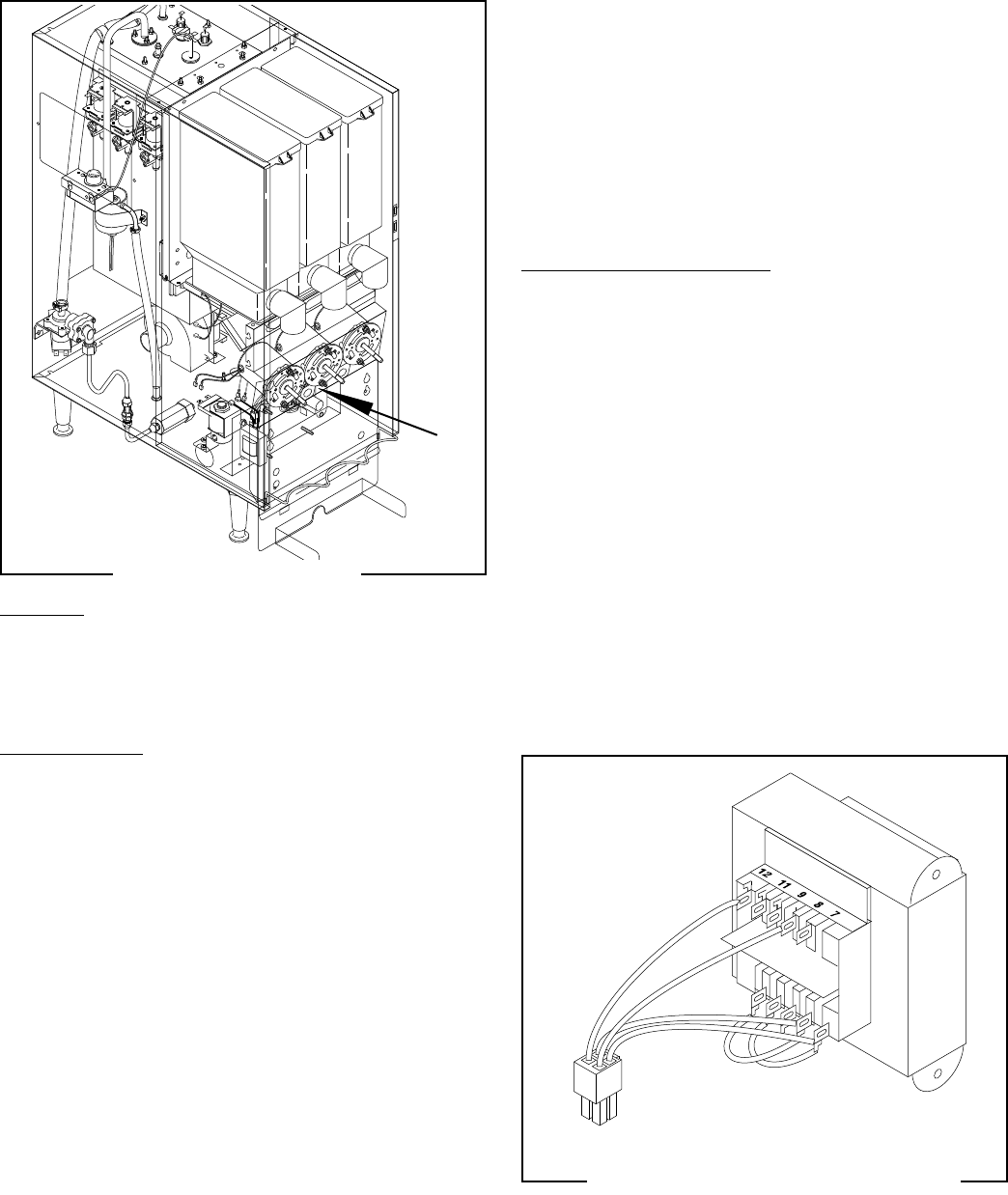 12 11 9 8 7